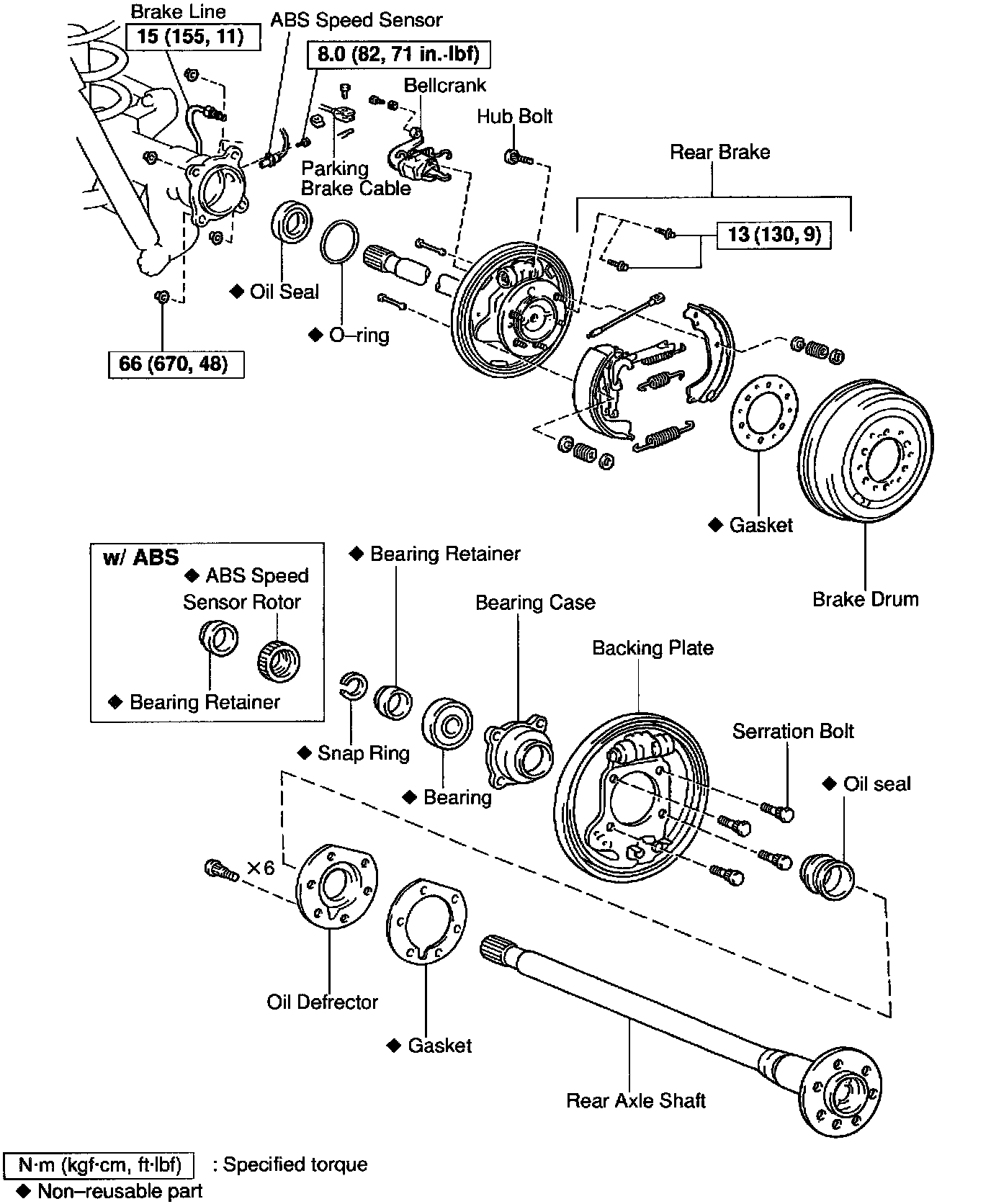 Brake Line
15 (155, 11)
ABS Speed Sensor
8.0 (82, 71 in.·lbf)
Bellcrank
Hub Bolt
Parking Brake Cable
Rear Brake
13 (130, 9)
◆ Oil Seal
◆ O–ring
66 (670, 48)
◆ Gasket
Brake Drum
w/ ABS
◆ ABS Speed Sensor Rotor
◆ Bearing Retainer
◆ Bearing Retainer
Bearing Case
Backing Plate
◆ Snap Ring
◆ Bearing
Serration Bolt
◆ Oil seal
×6
Oil Defrector
◆ Gasket
Rear Axle Shaft
N·m (kgf·cm, ft·lbf) : Specified torque
◆ Non–reusable part