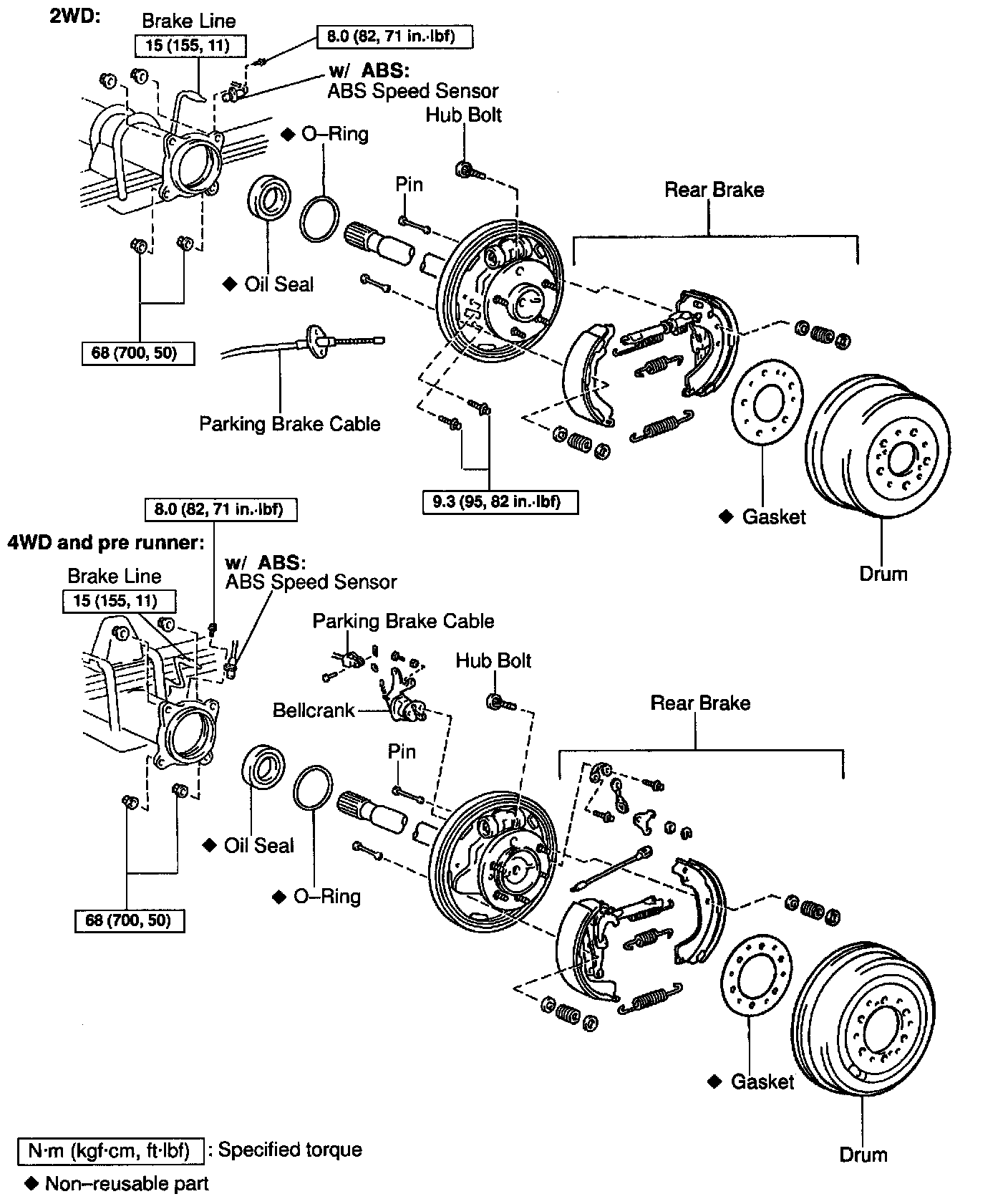 2WD:

Brake Line

15 (155, 11)

8.0 (82, 71 in.·lbf)

w/ ABS:
ABS Speed Sensor

Hub Bolt

◆ O–Ring

Pin

Rear Brake

◆ Oil Seal

68 (700, 50)

Parking Brake Cable

9.3 (95, 82 in.·lbf)

◆ Gasket

Drum

8.0 (82, 71 in.·lbf)

4WD and pre runner:

w/ ABS:
ABS Speed Sensor

Brake Line

15 (155, 11)

Parking Brake Cable

Hub Bolt

Bellcrank

Rear Brake

Pin

◆ Oil Seal

◆ O–Ring

68 (700, 50)

◆ Gasket

Drum

N·m (kgf·cm, ft·lbf) : Specified torque

◆ Non–reusable part