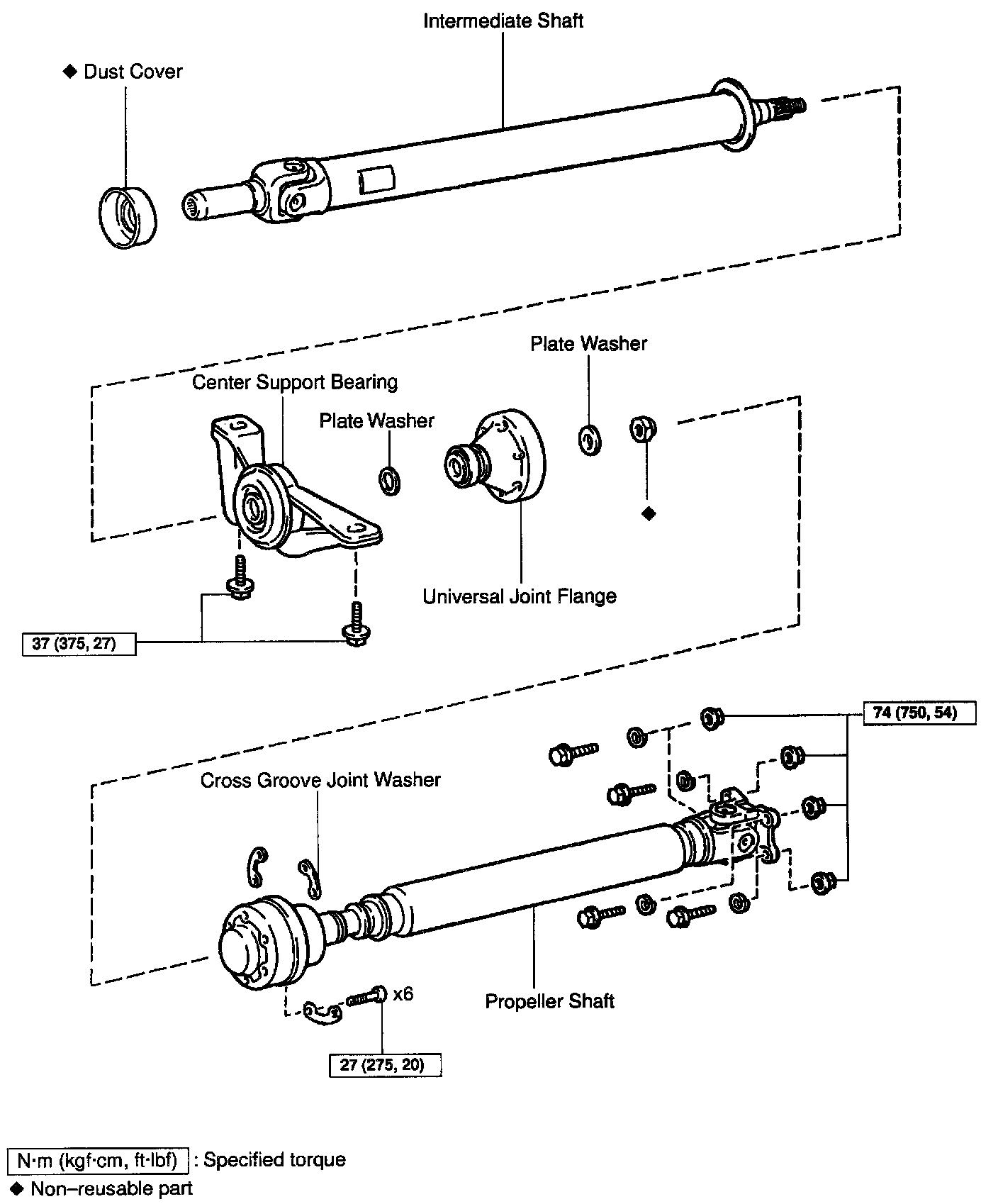 Intermediate Shaft

◆ Dust Cover

Plate Washer

Center Support Bearing

Plate Washer

◆

Universal Joint Flange

37 (375, 27)

74 (750, 54)

Cross Groove Joint Washer

x6

Propeller Shaft

27 (275, 20)

N·m (kgf·cm, ft·lbf) : Specified torque

◆ Non–reusable part