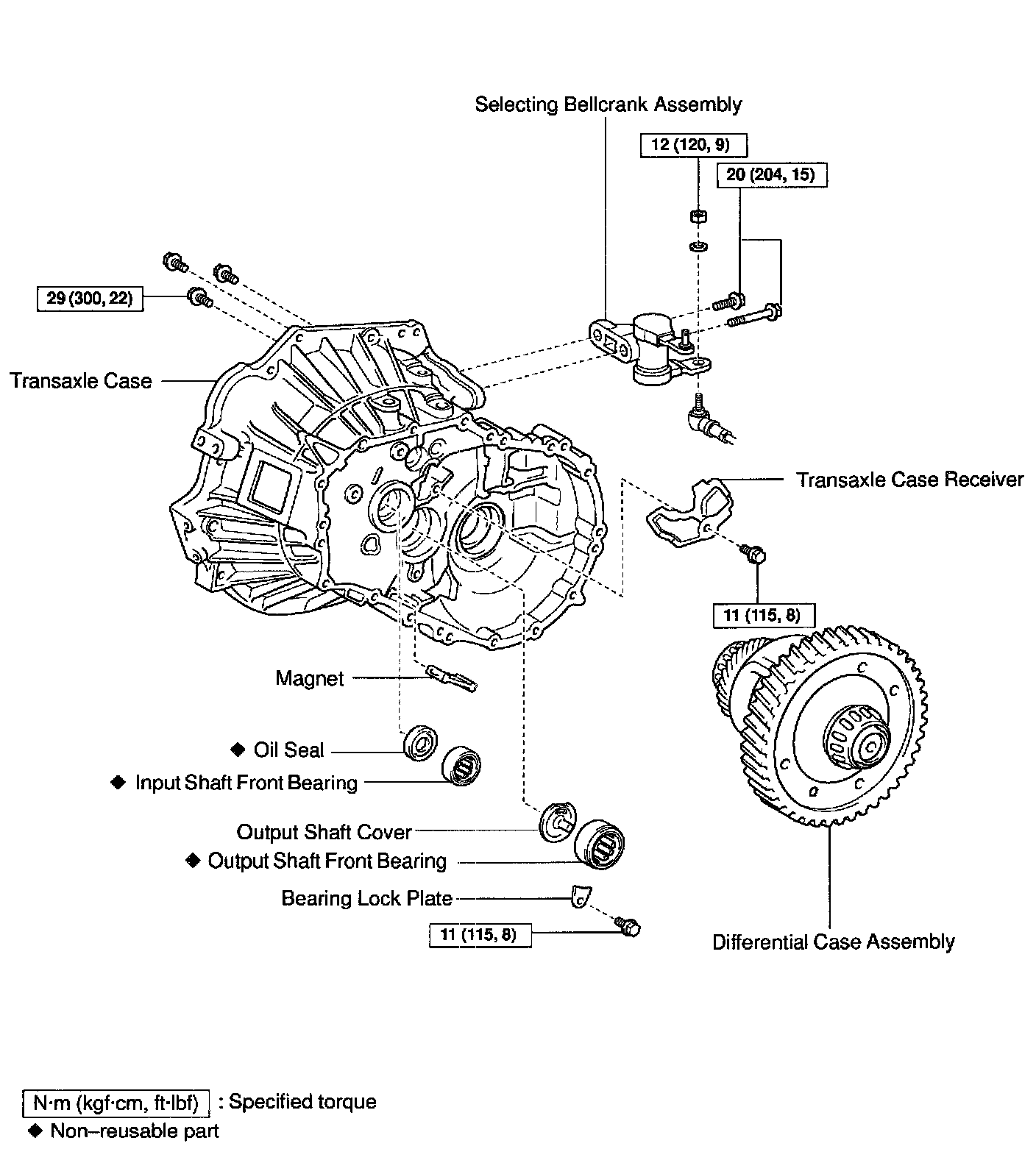 Selecting Bellcrank Assembly

12 (120, 9)

20 (204, 15)

29 (300, 22)

Transaxle Case

Transaxle Case Receiver

11 (115, 8)

Magnet

◆ Oil Seal

◆ Input Shaft Front Bearing

Output Shaft Cover

◆ Output Shaft Front Bearing

Bearing Lock Plate

11 (115, 8)

Differential Case Assembly

N·m (kgf·cm, ft·lbf) : Specified torque

◆ Non–reusable part