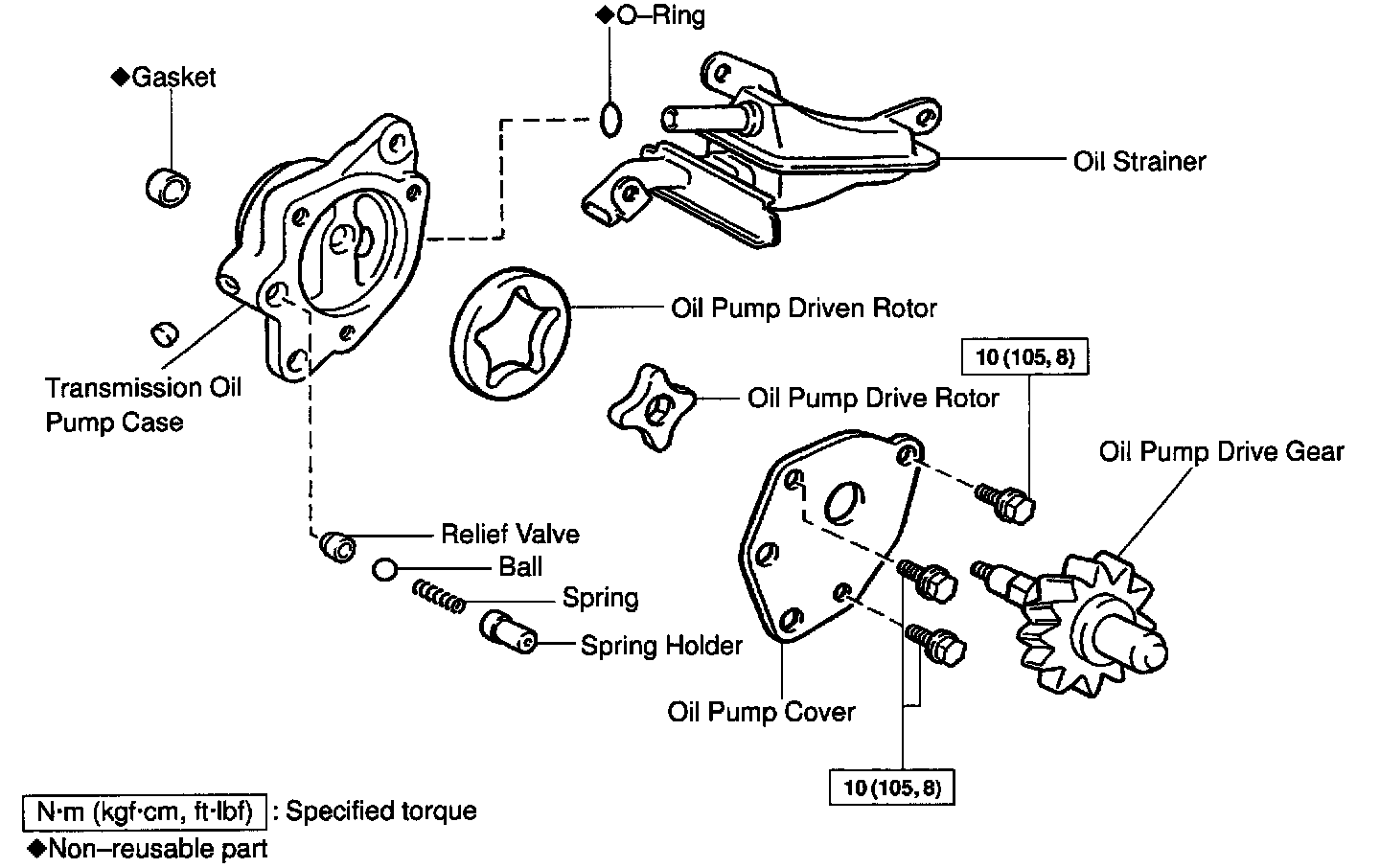 ◆O–Ring

◆Gasket

Oil Strainer

Oil Pump Driven Rotor

10 (105, 8)

Transmission Oil Pump Case

Oil Pump Drive Rotor

Oil Pump Drive Gear

Relief Valve

Ball

Spring

Spring Holder

Oil Pump Cover

10 (105, 8)

N·m (kgf·cm, ft·lbf) : Specified torque

◆Non–reusable part