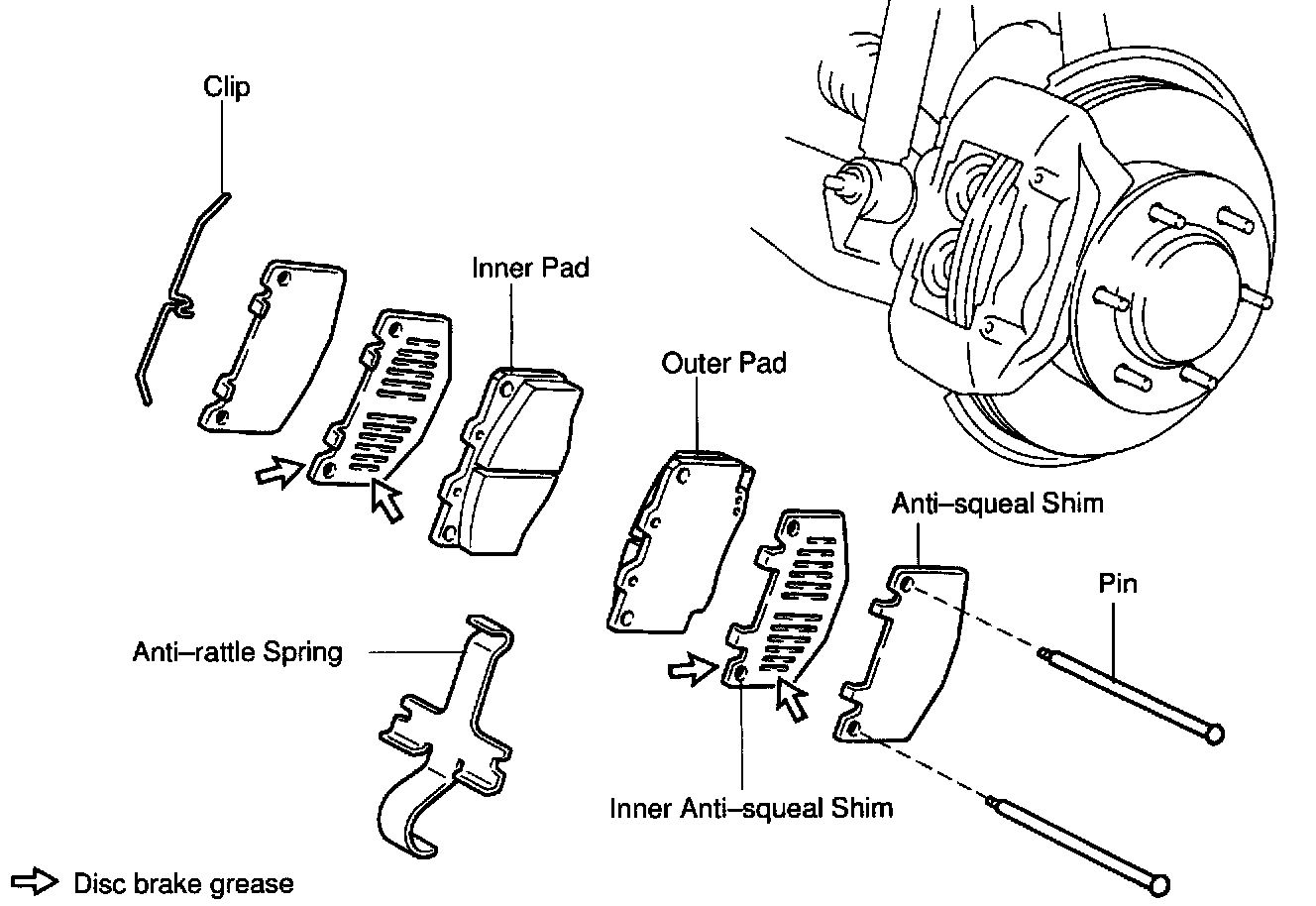 Clip

Inner Pad

Outer Pad

Anti–squeal Shim

Pin

Anti–rattle Spring

Inner Anti–squeal Shim

Disc brake grease