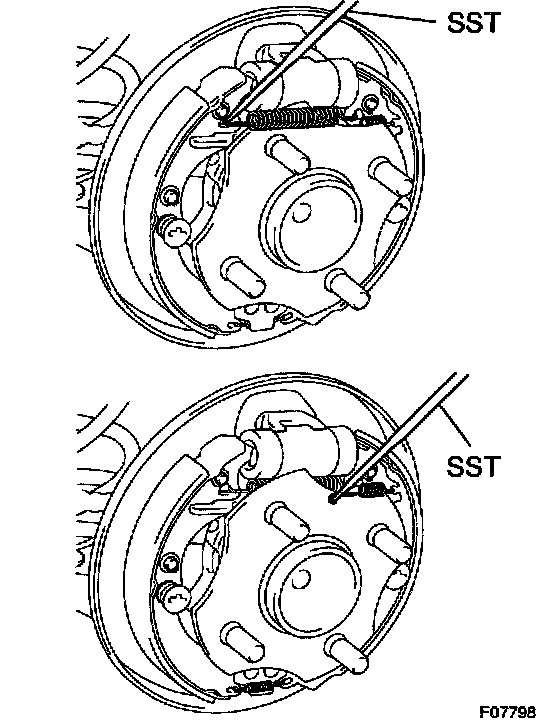 SST

SST

F07798