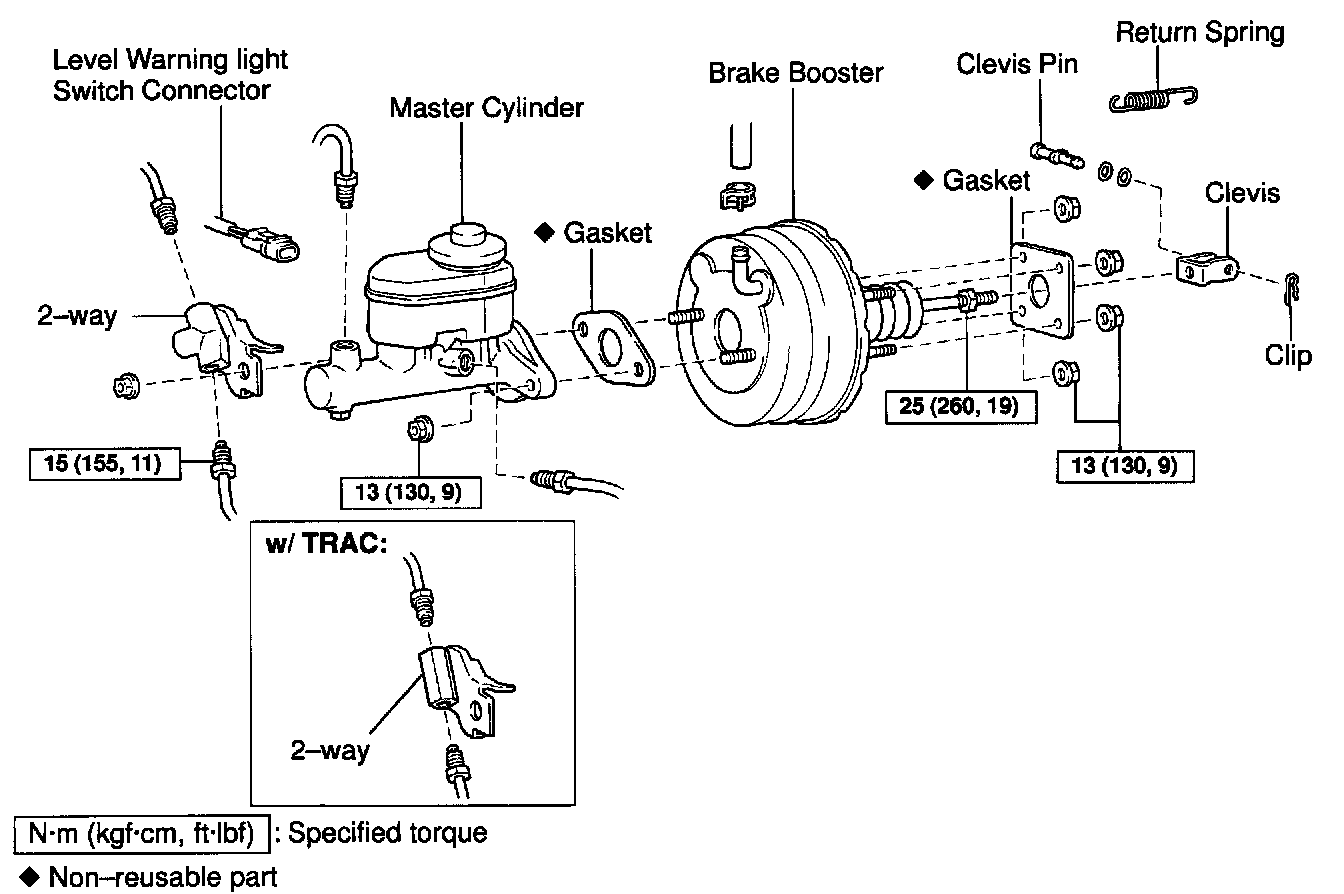 Level Warning light Switch Connector

Master Cylinder

Brake Booster

Clevis Pin

Return Spring

◆ Gasket

◆ Gasket

Clevis

2–way

Clip

25 (260, 19)

15 (155, 11)

13 (130, 9)

13 (130, 9)

w/ TRAC:

2–way

N·m (kgf·cm, ft·lbf) : Specified torque

◆ Non–reusable part