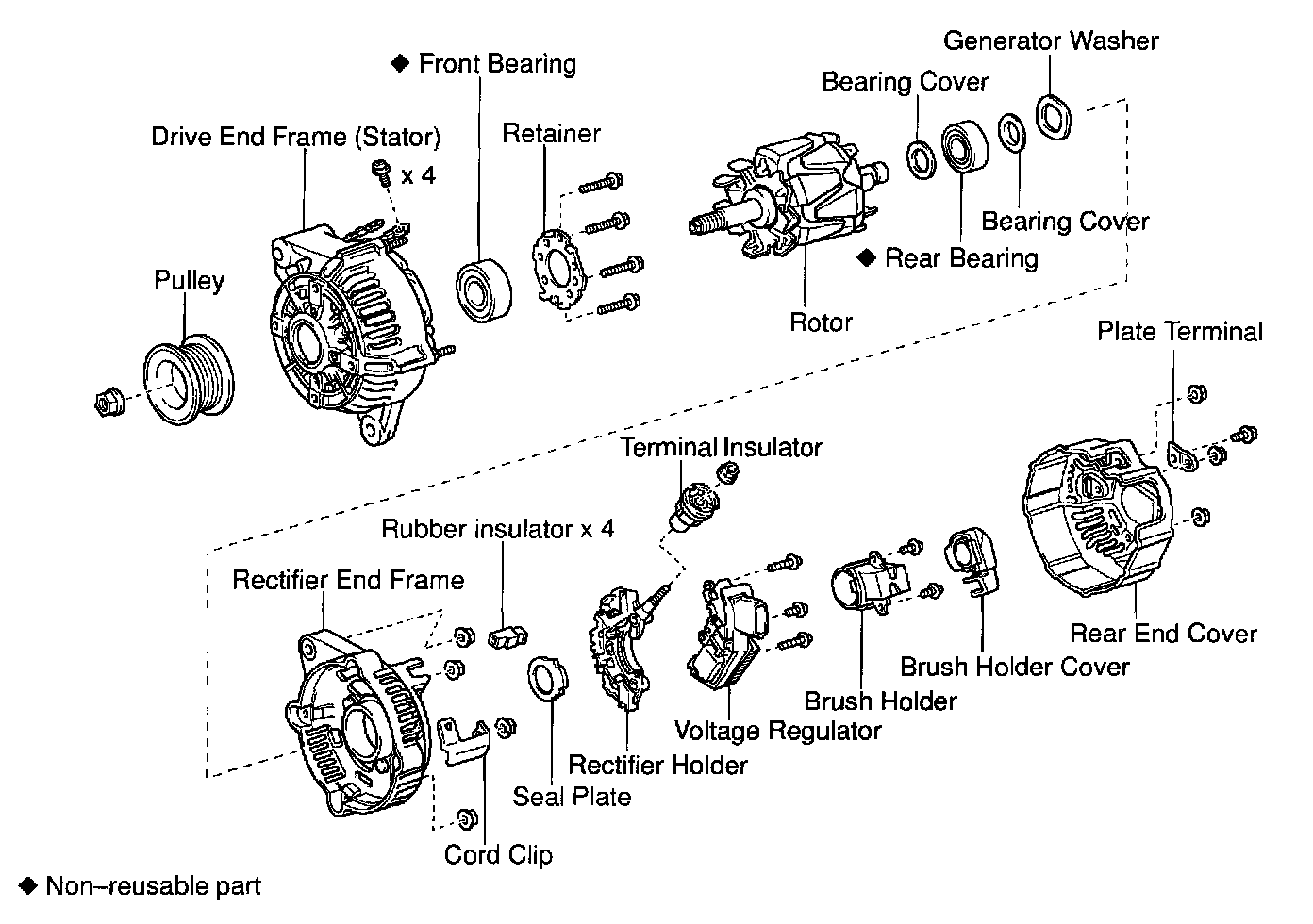 ◆ Front Bearing
Generator Washer
Bearing Cover
Drive End Frame (Stator)
Retainer
x 4
Bearing Cover
◆ Rear Bearing
Pulley
Rotor
Plate Terminal
Terminal Insulator
Rubber insulator x 4
Rectifier End Frame
Rear End Cover
Brush Holder Cover
Brush Holder
Voltage Regulator
Rectifier Holder
Seal Plate
Cord Clip
◆ Non–reusable part