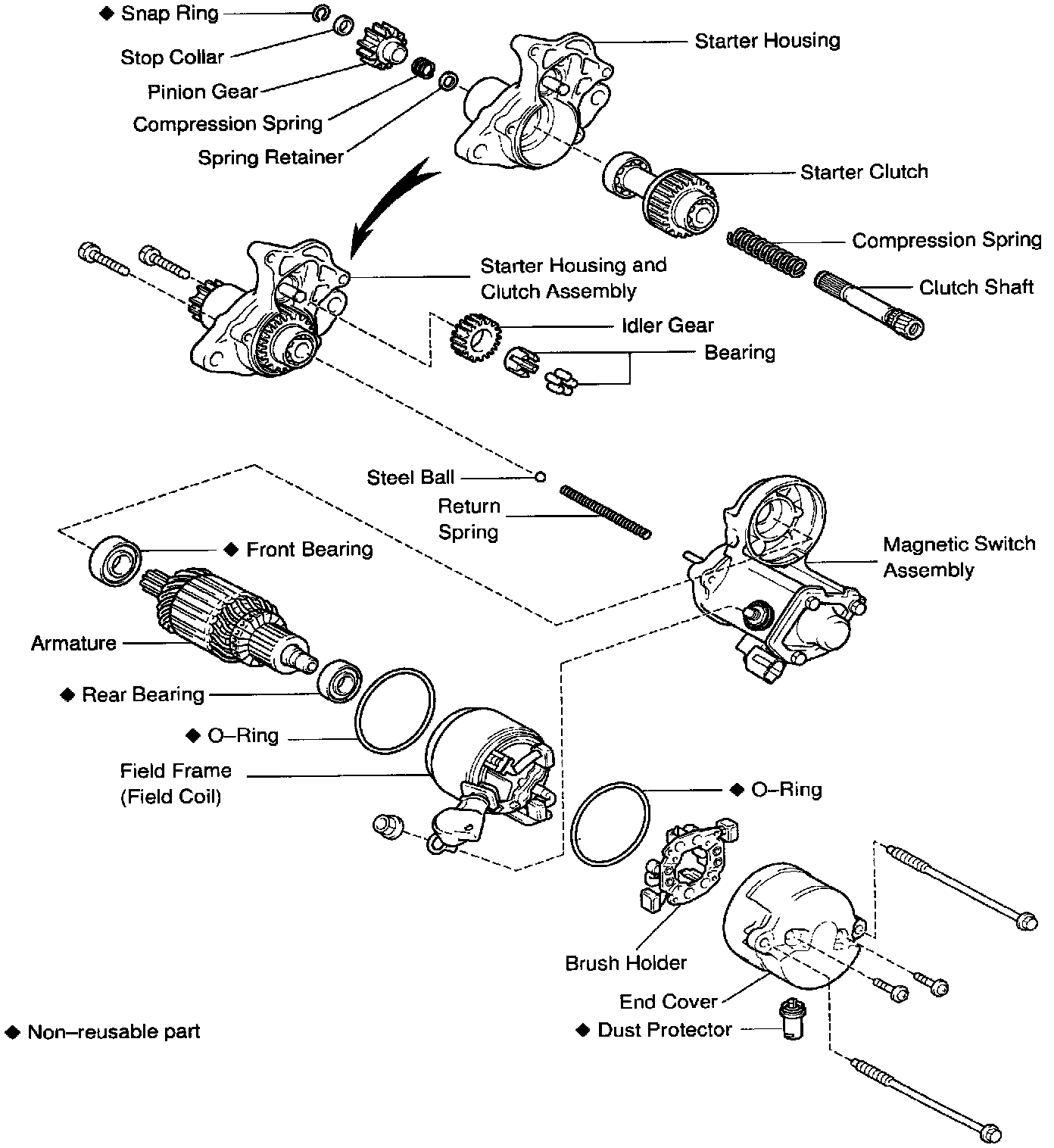 ◆ Snap Ring
Stop Collar
Pinion Gear
Compression Spring
Spring Retainer
Starter Housing
Starter Clutch
Compression Spring
Clutch Shaft
Starter Housing and Clutch Assembly
Idler Gear
Bearing
Steel Ball
Return Spring
◆ Front Bearing
Magnetic Switch Assembly
Armature
◆ Rear Bearing
◆ O–Ring
Field Frame (Field Coil)
◆ O–Ring
Brush Holder
End Cover
◆ Dust Protector
◆ Non–reusable part