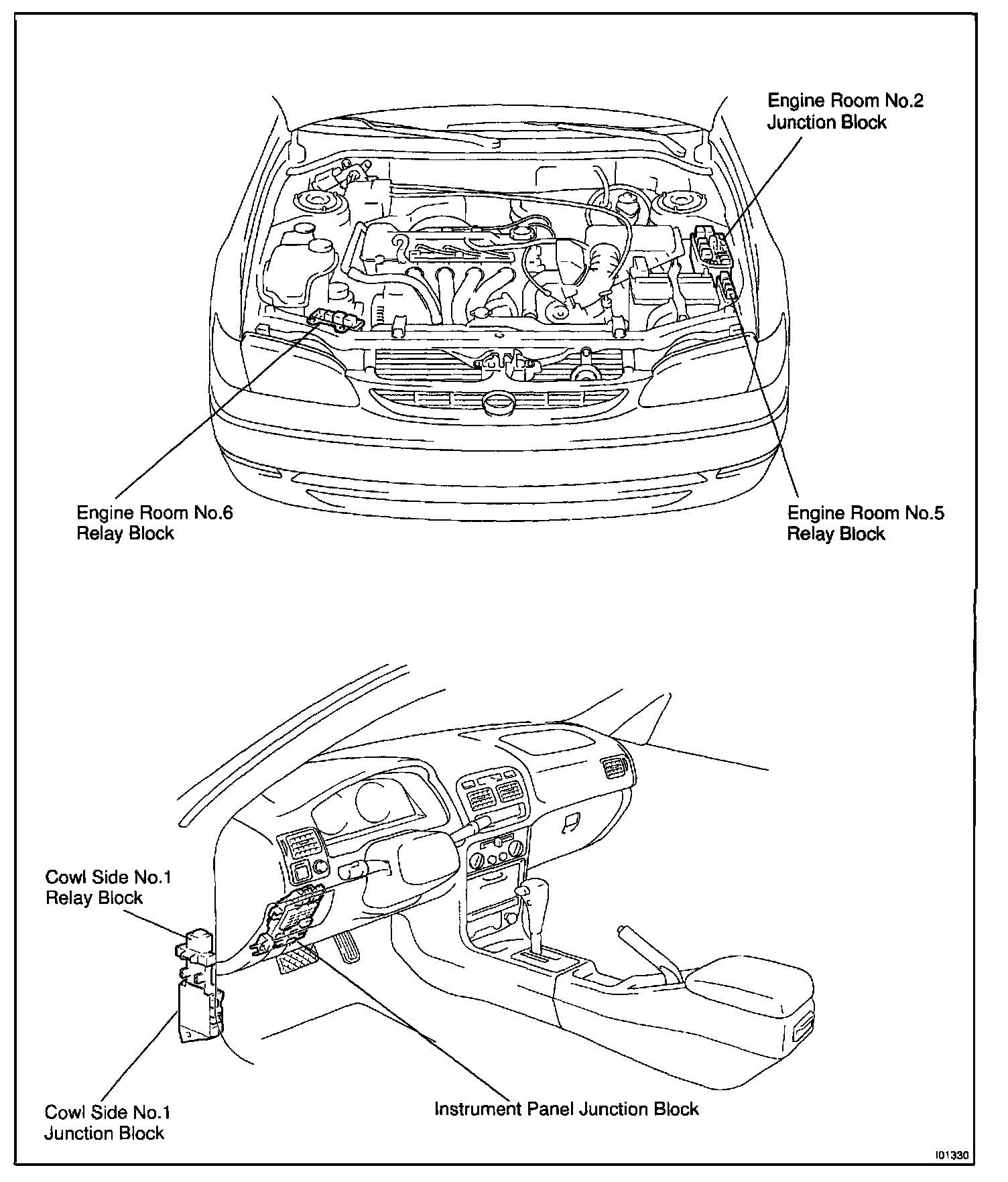 Engine Room No.2
Junction Block

Engine Room No.6
Relay Block

Engine Room No.5
Relay Block

Cowl Side No.1
Relay Block

Cowl Side No.1
Junction Block

Instrument Panel Junction Block

I01330