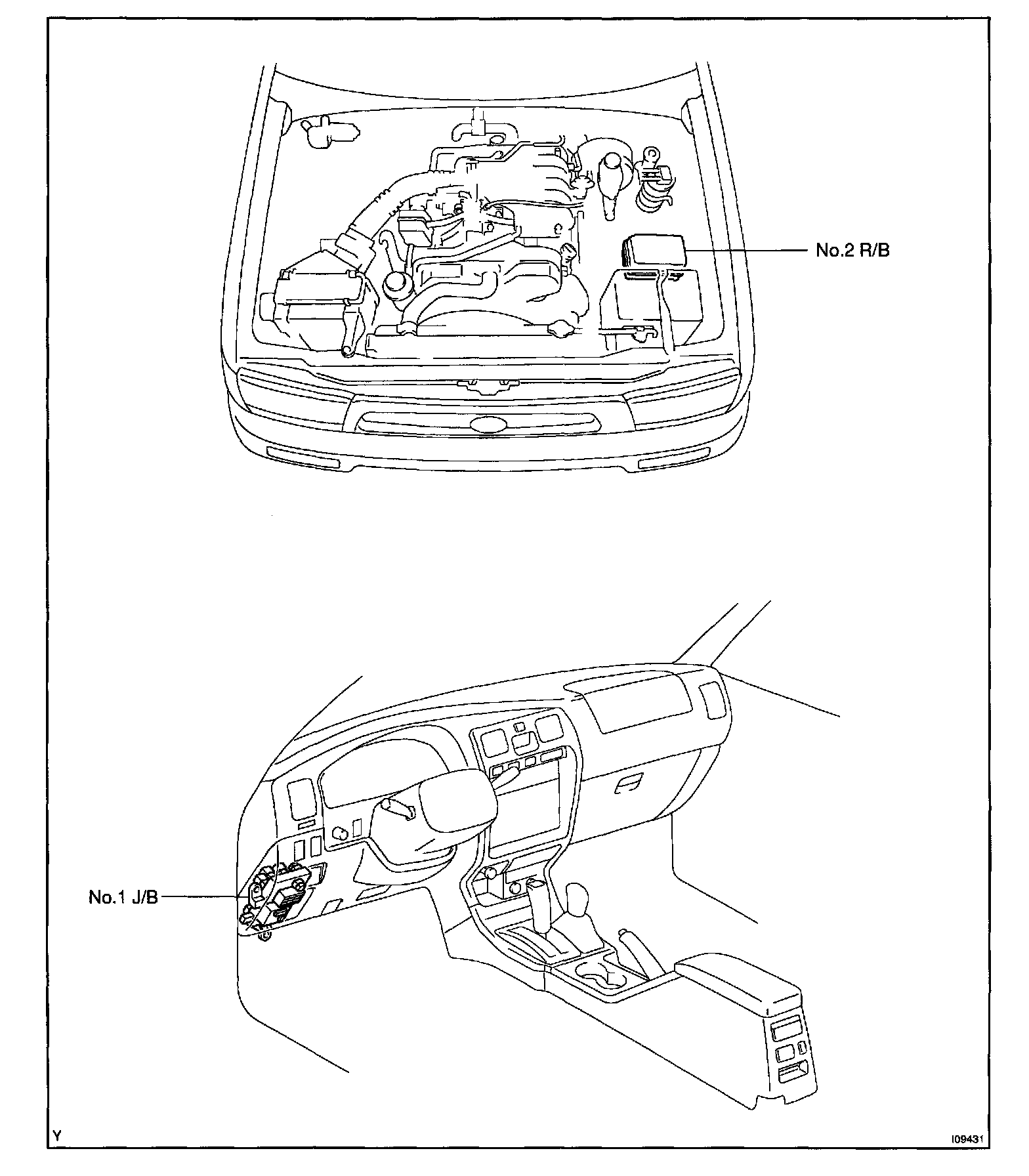 No.2 R/B

No.1 J/B

Y

I09431