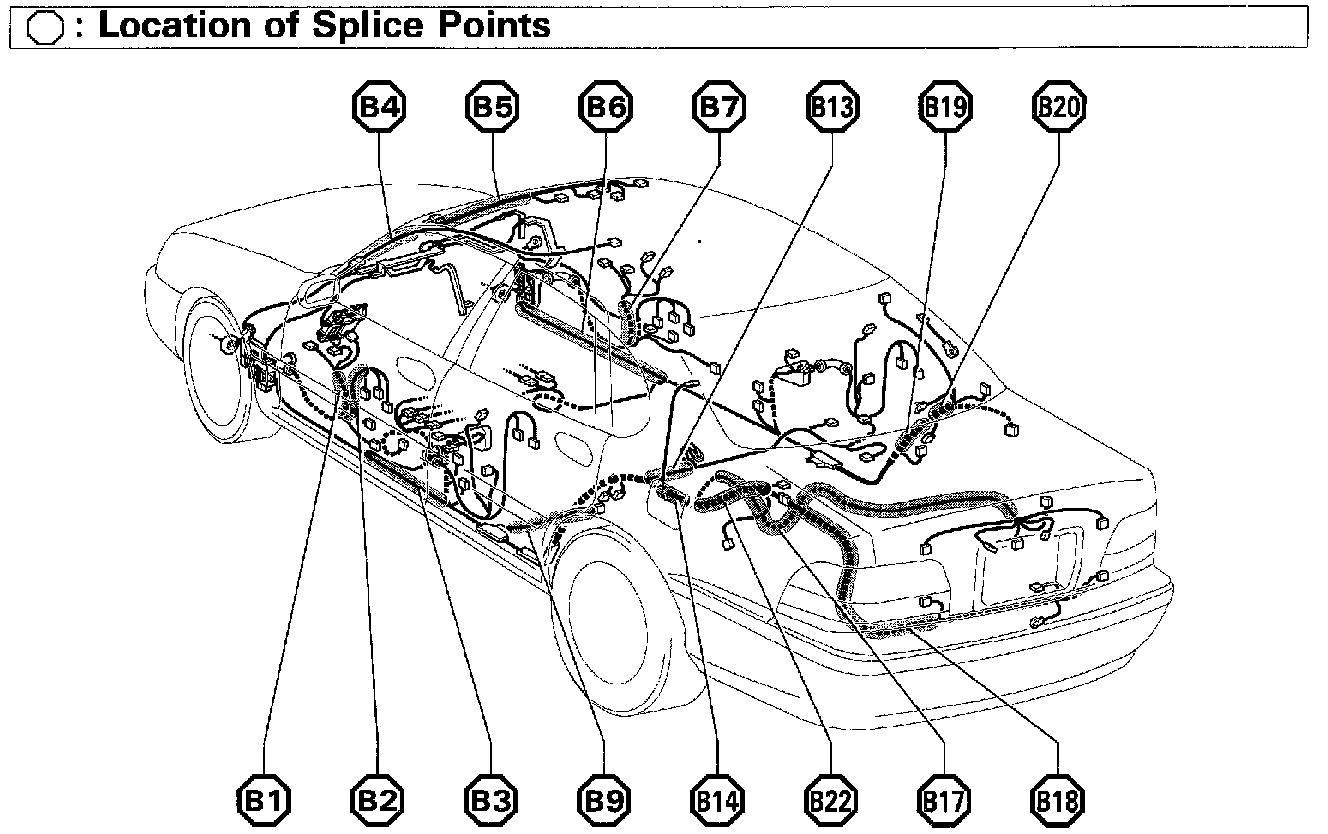 : Location of Splice Points

B4 B5 B6 B7 B13 B19 B20

B1 B2 B3 B9 B14 B22 B17 B18