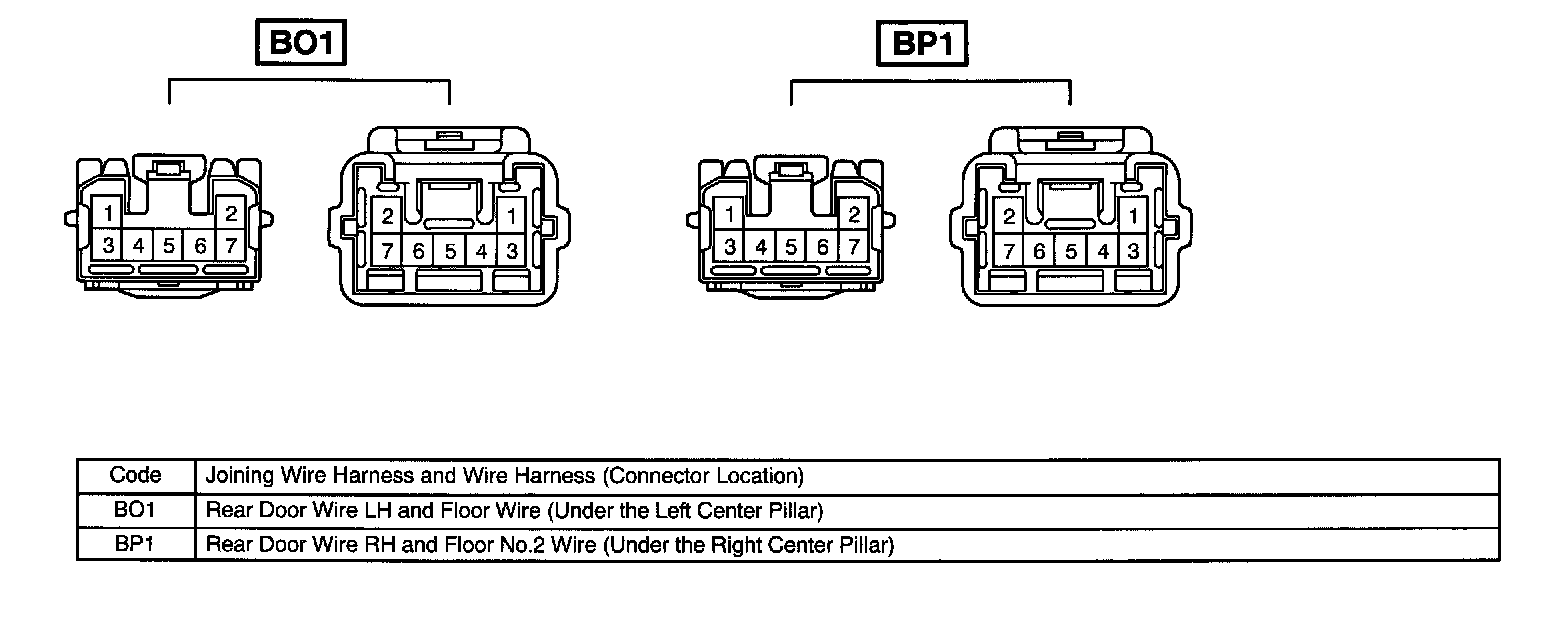 BO1

1 2
3 4 5 6 7

2 1
7 6 5 4 3

BP1

1 2
3 4 5 6 7

2 1
7 6 5 4 3

| Code | Joining Wire Harness and Wire Harness (Connector Location) |
|---|---|
| BO1 | Rear Door Wire LH and Floor Wire (Under the Left Center Pillar) |
| BP1 | Rear Door Wire RH and Floor No.2 Wire (Under the Right Center Pillar) |