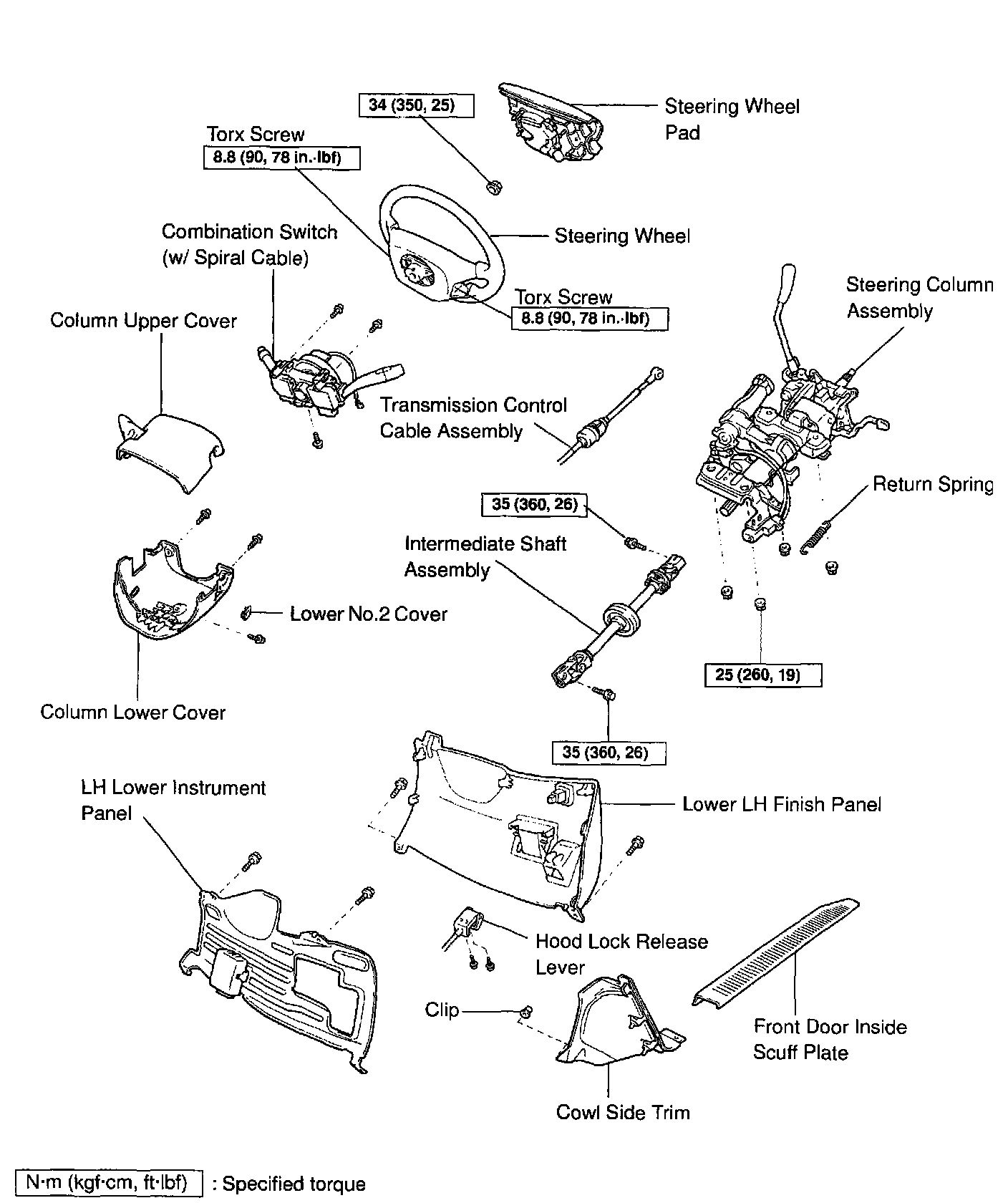 34 (350, 25)

Steering Wheel Pad

Torx Screw
8.8 (90, 78 in.·lbf)

Combination Switch (w/ Spiral Cable)

Steering Wheel

Torx Screw
8.8 (90, 78 in.·lbf)

Steering Column Assembly

Column Upper Cover

Transmission Control Cable Assembly

Return Spring

35 (360, 26)

Intermediate Shaft Assembly

Lower No.2 Cover

25 (260, 19)

Column Lower Cover

35 (360, 26)

LH Lower Instrument Panel

Lower LH Finish Panel

Hood Lock Release Lever

Clip

Front Door Inside Scuff Plate

Cowl Side Trim

N·m (kgf·cm, ft·lbf) : Specified torque