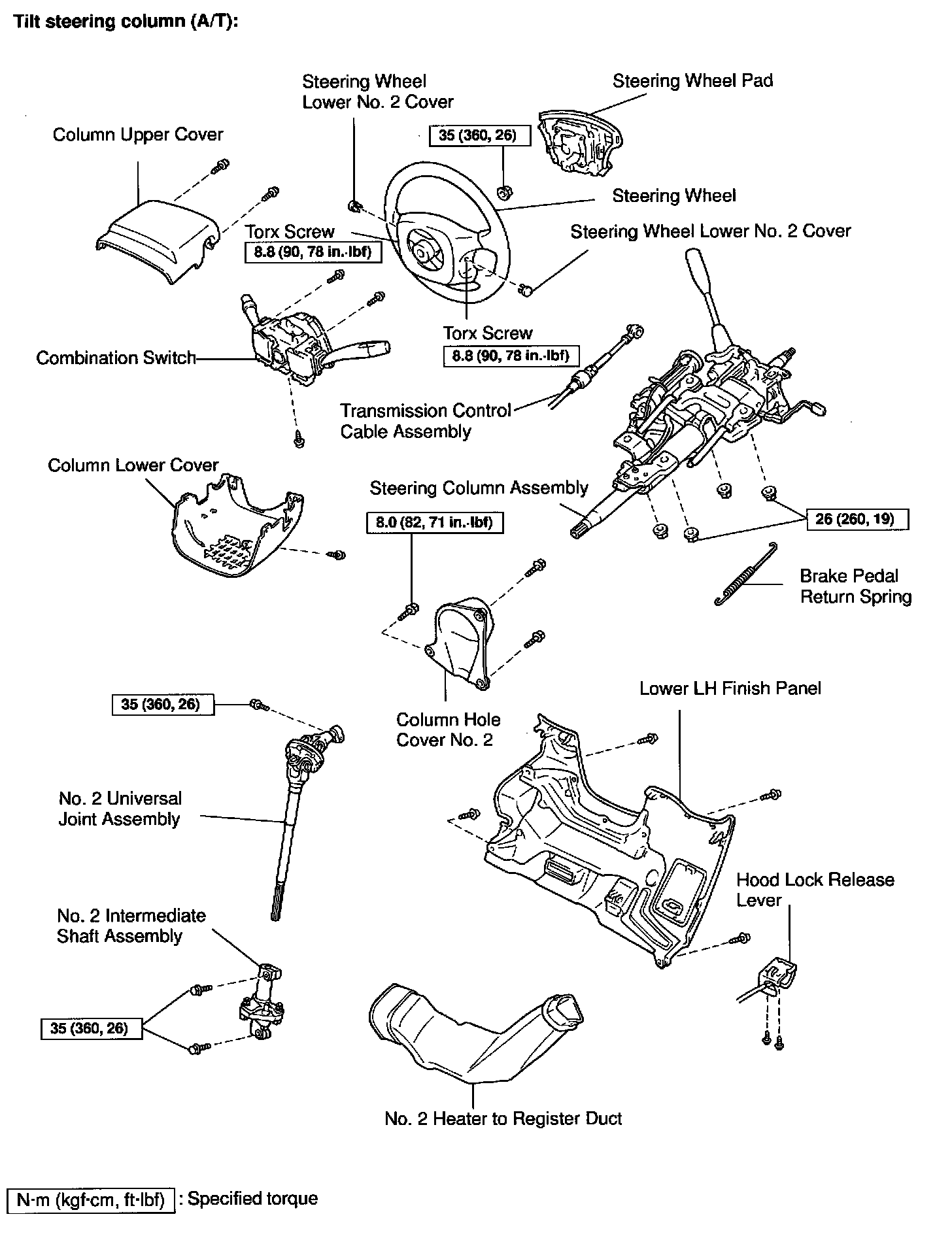 Tilt steering column (A/T):

Steering Wheel Lower No. 2 Cover

Steering Wheel Pad

Column Upper Cover

35 (360, 26)

Steering Wheel

Torx Screw

8.8 (90, 78 in.·lbf)

Steering Wheel Lower No. 2 Cover

Combination Switch

Torx Screw

8.8 (90, 78 in.·lbf)

Transmission Control Cable Assembly

Column Lower Cover

Steering Column Assembly

8.0 (82, 71 in.·lbf)

26 (260, 19)

Brake Pedal Return Spring

35 (360, 26)

Column Hole Cover No. 2

Lower LH Finish Panel

No. 2 Universal Joint Assembly

Hood Lock Release Lever

No. 2 Intermediate Shaft Assembly

35 (360, 26)

No. 2 Heater to Register Duct

N·m (kgf·cm, ft·lbf) : Specified torque