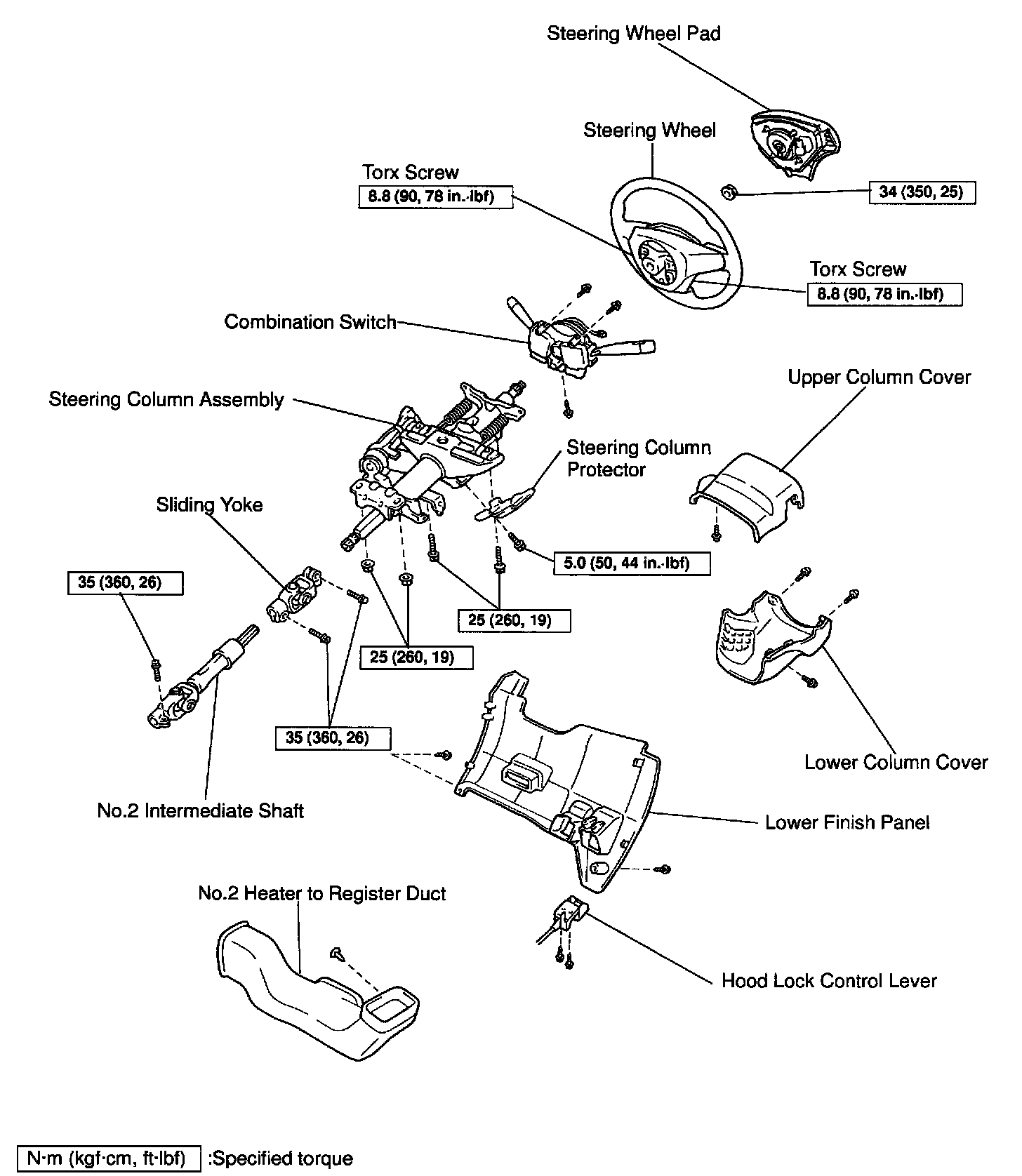 Steering Wheel Pad

Steering Wheel

Torx Screw
8.8 (90, 78 in.·lbf)

34 (350, 25)

Torx Screw
8.8 (90, 78 in.·lbf)

Combination Switch

Upper Column Cover

Steering Column Assembly

Steering Column Protector

Sliding Yoke

5.0 (50, 44 in.·lbf)

35 (360, 26)

25 (260, 19)

25 (260, 19)

35 (360, 26)

Lower Column Cover

No.2 Intermediate Shaft

Lower Finish Panel

No.2 Heater to Register Duct

Hood Lock Control Lever

N·m (kgf·cm, ft·lbf) :Specified torque