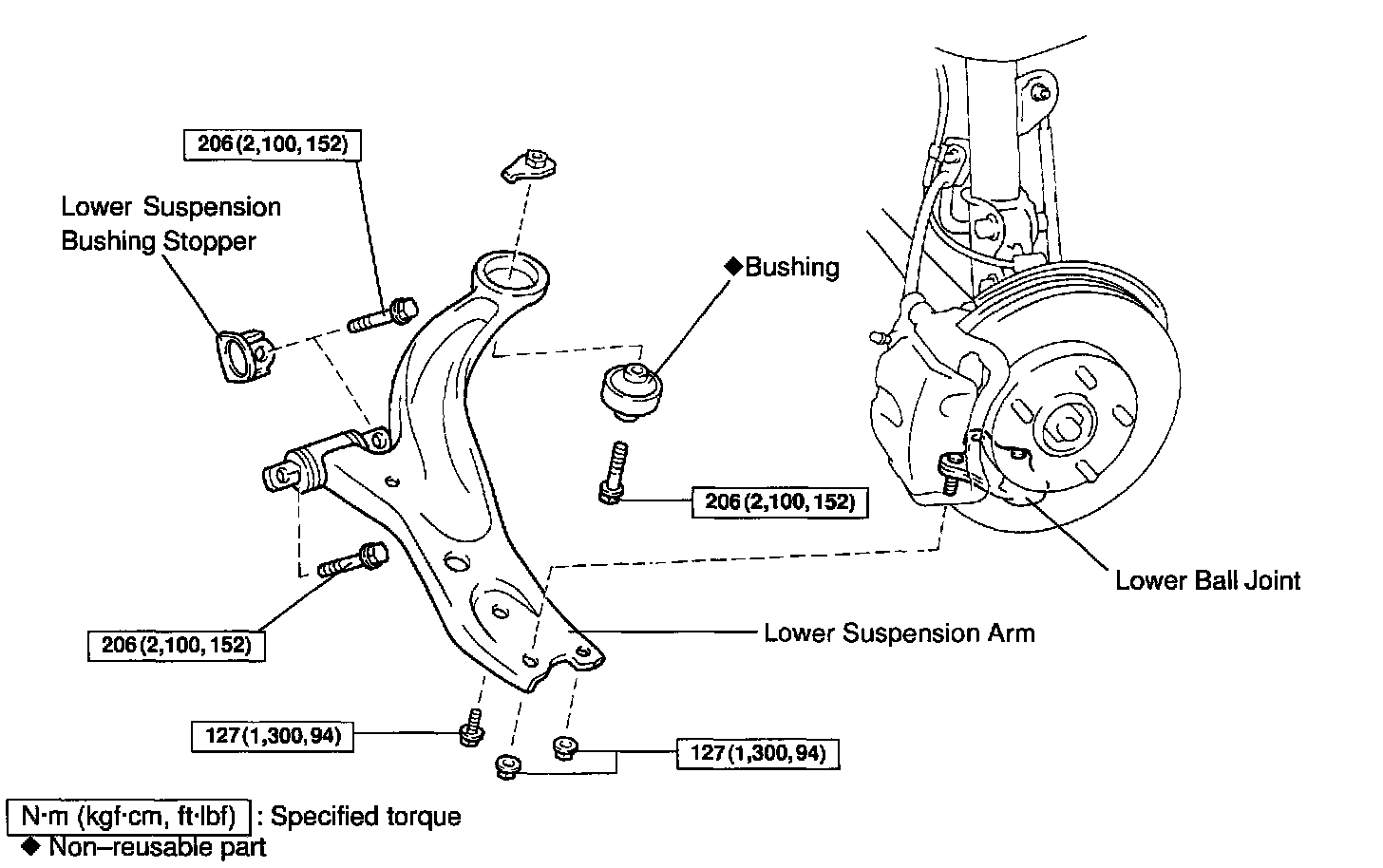 206 (2,100, 152)

Lower Suspension Bushing Stopper

◆Bushing

206 (2,100, 152)

Lower Ball Joint

206 (2,100, 152)

Lower Suspension Arm

127 (1,300, 94)

127 (1,300, 94)

N·m (kgf·cm, ft·lbf) : Specified torque
◆ Non–reusable part