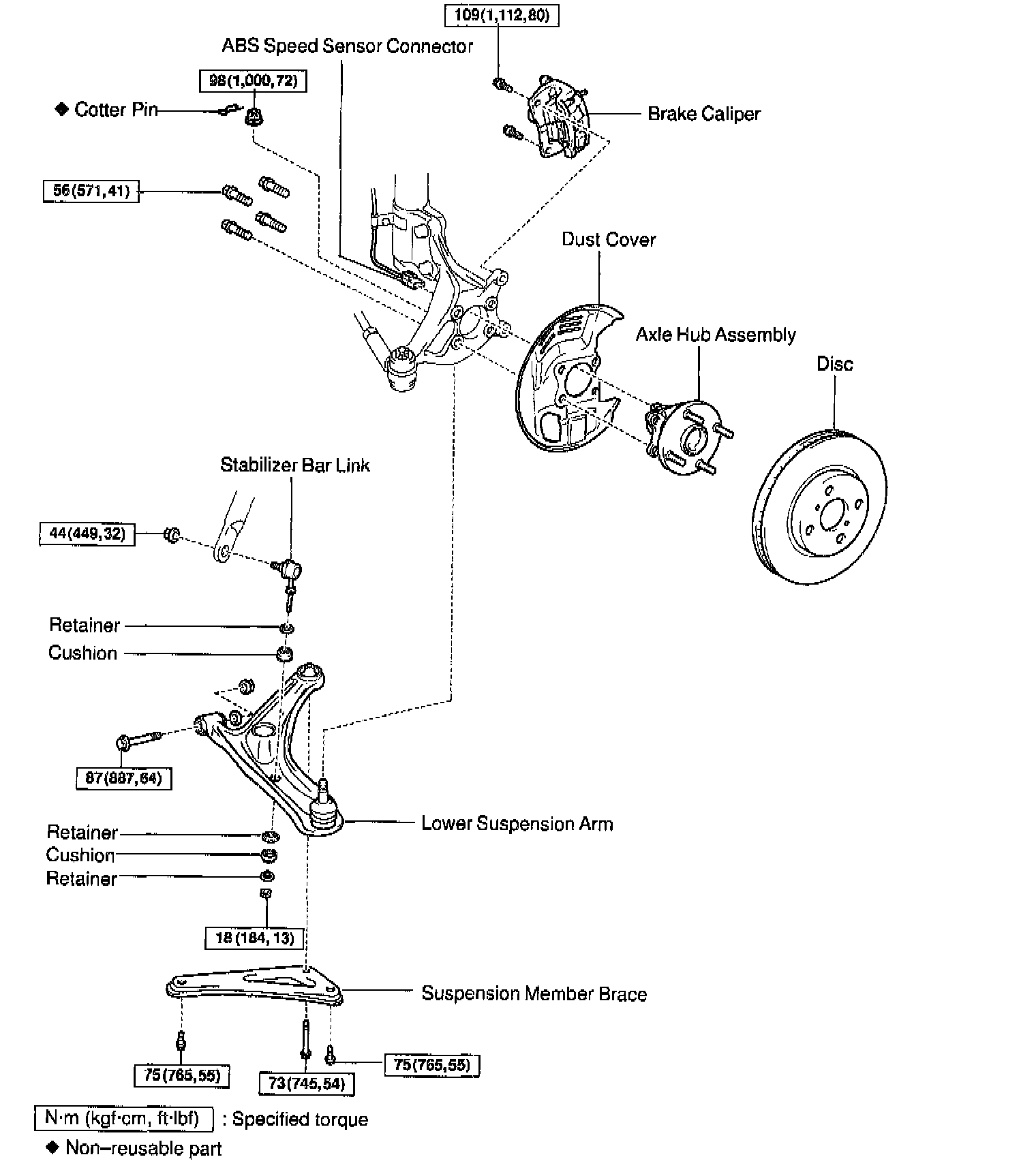 109(1,112,80)

ABS Speed Sensor Connector

98(1,000,72)

◆ Cotter Pin

Brake Caliper

56(571,41)

Dust Cover

Axle Hub Assembly

Disc

Stabilizer Bar Link

44(449,32)

Retainer

Cushion

87(887,64)

Lower Suspension Arm

Retainer

Cushion

Retainer

18(184,13)

Suspension Member Brace

75(765,55)

73(745,54)

75(765,55)

N·m (kgf·cm, ft·lbf) : Specified torque

◆ Non–reusable part