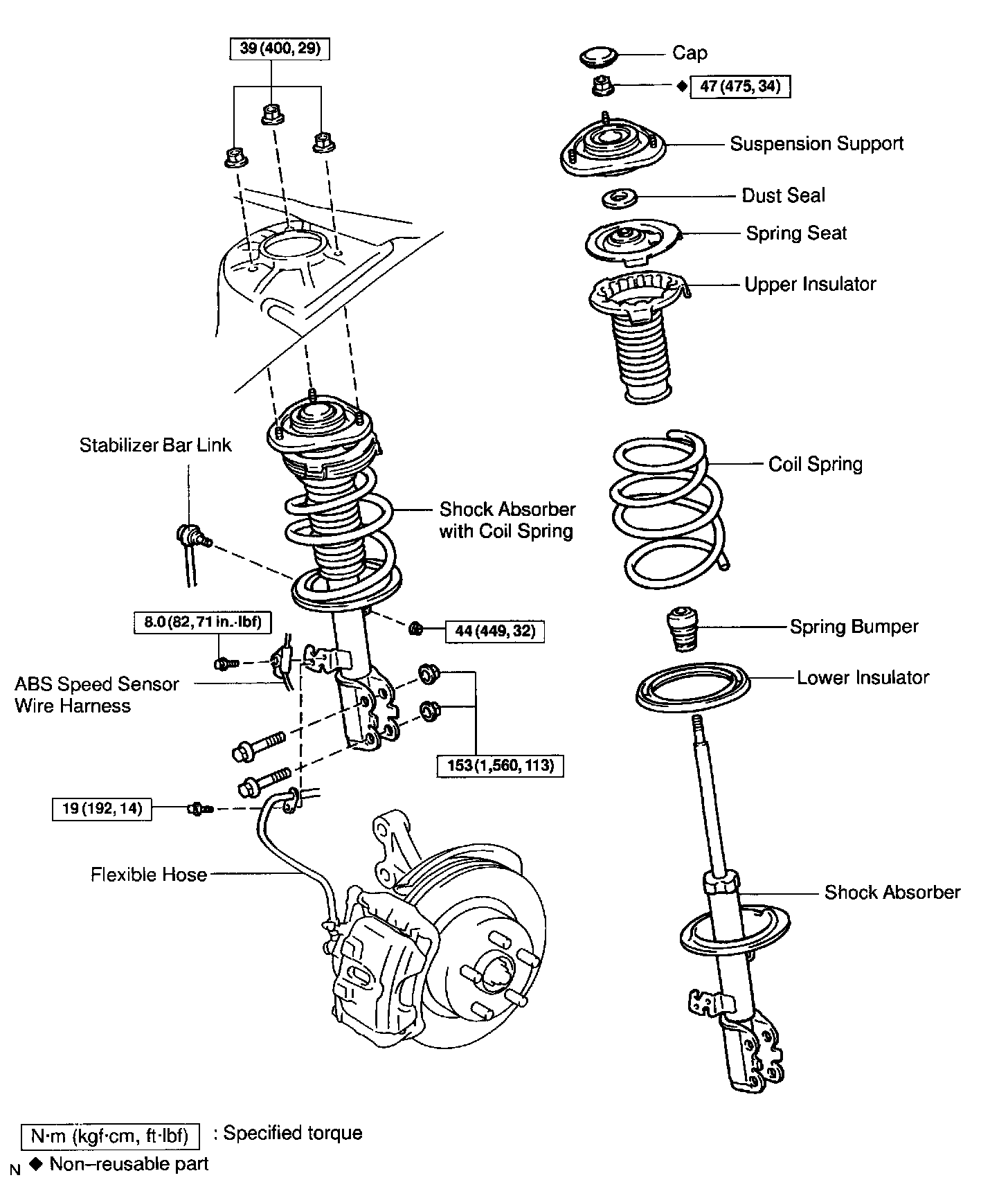 39 (400, 29)

Cap

◆ 47 (475, 34)

Suspension Support

Dust Seal

Spring Seat

Upper Insulator

Stabilizer Bar Link

Coil Spring

Shock Absorber with Coil Spring

8.0 (82, 71 in.·lbf)

44 (449, 32)

Spring Bumper

ABS Speed Sensor Wire Harness

Lower Insulator

153 (1,560, 113)

19 (192, 14)

Flexible Hose

Shock Absorber

N·m (kgf·cm, ft·lbf) : Specified torque

N ◆ Non–reusable part