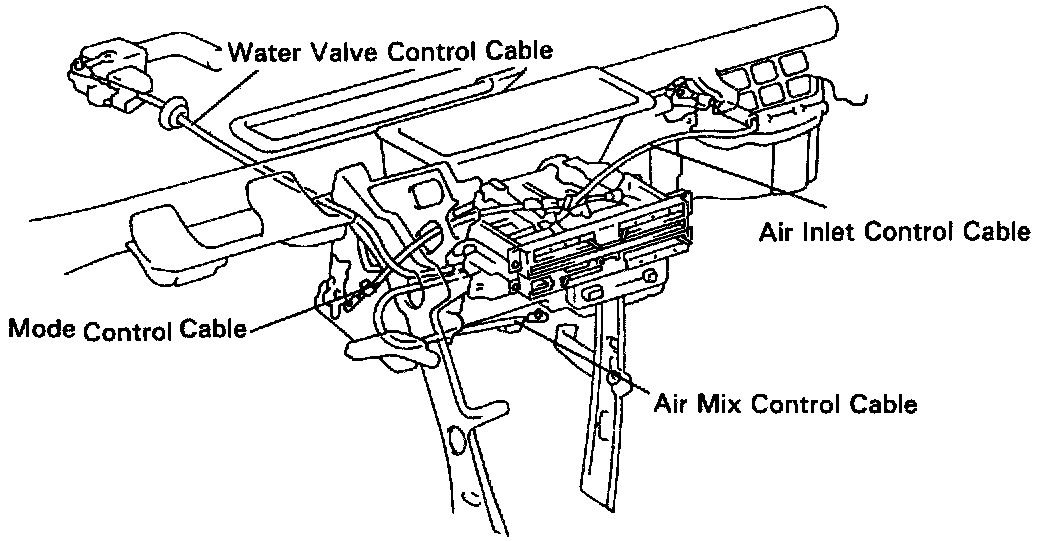 Water Valve Control Cable
Air Inlet Control Cable
Mode Control Cable
Air Mix Control Cable