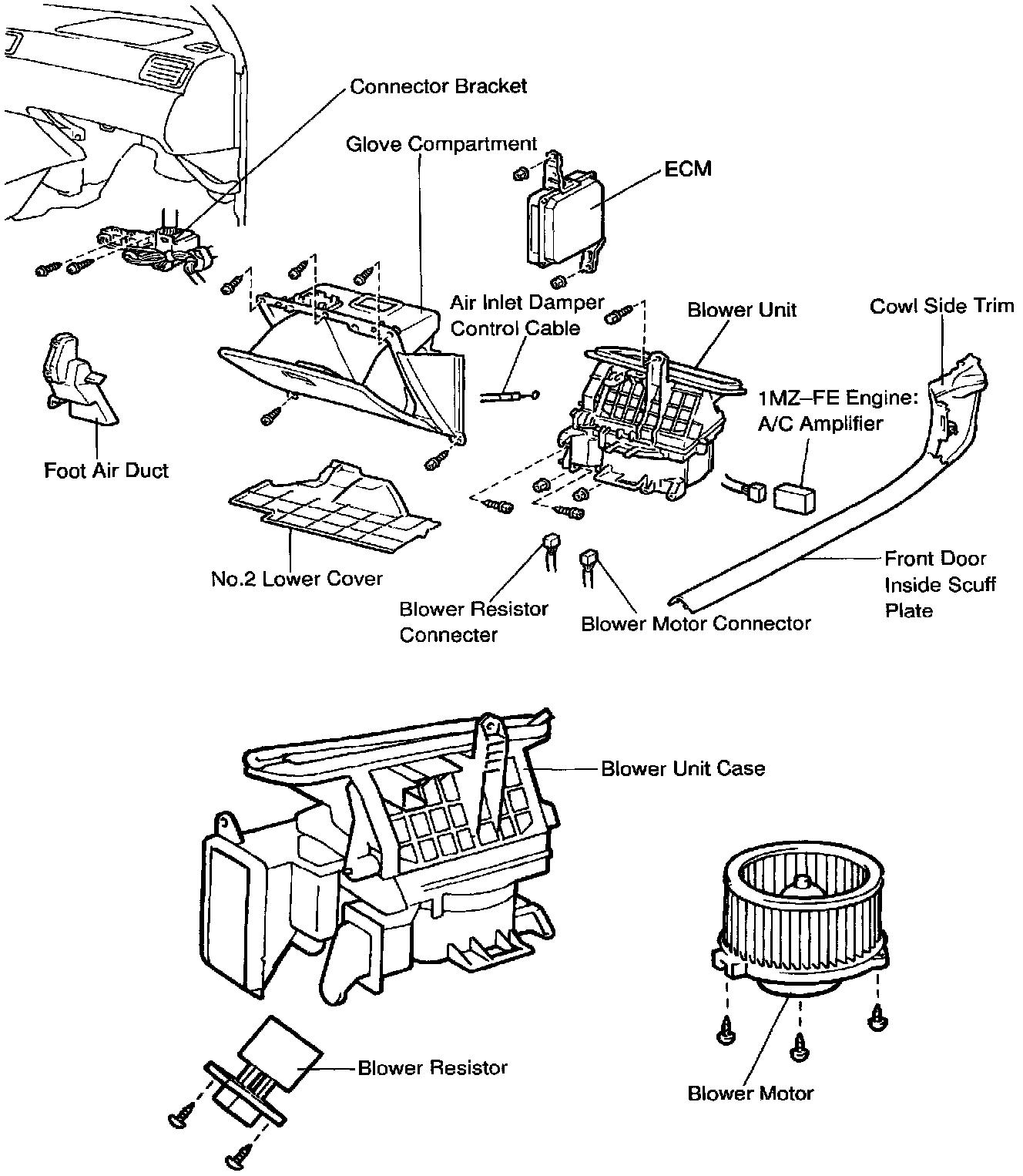 Connector Bracket

Glove Compartment

ECM

Air Inlet Damper Control Cable

Blower Unit

Cowl Side Trim

1MZ–FE Engine: A/C Amplifier

Foot Air Duct

No.2 Lower Cover

Blower Resistor Connecter

Blower Motor Connector

Front Door Inside Scuff Plate

Blower Unit Case

Blower Resistor

Blower Motor