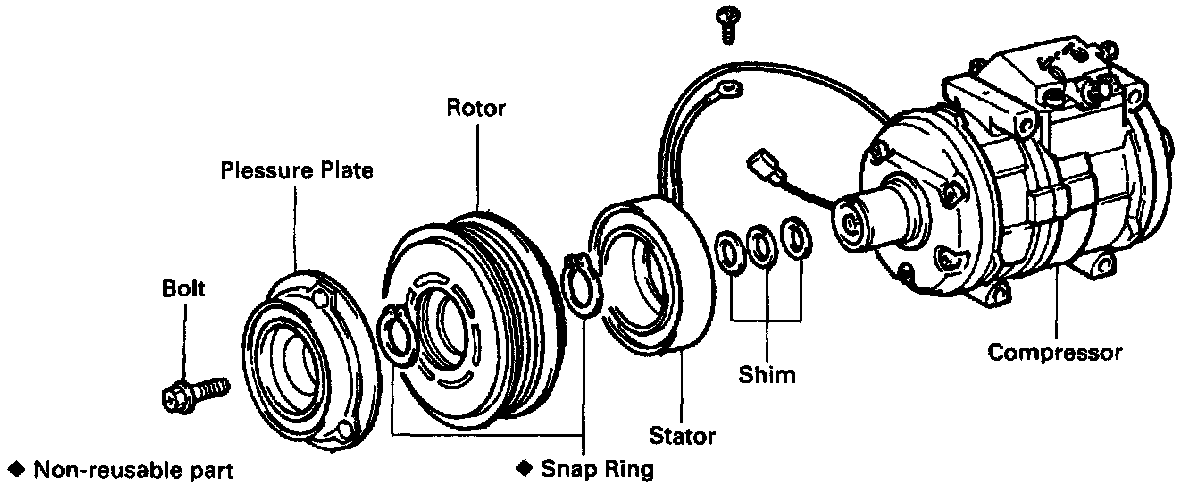 Rotor

Plessure Plate

Bolt

Shim

Compressor

Stator

◆ Non-reusable part

◆ Snap Ring