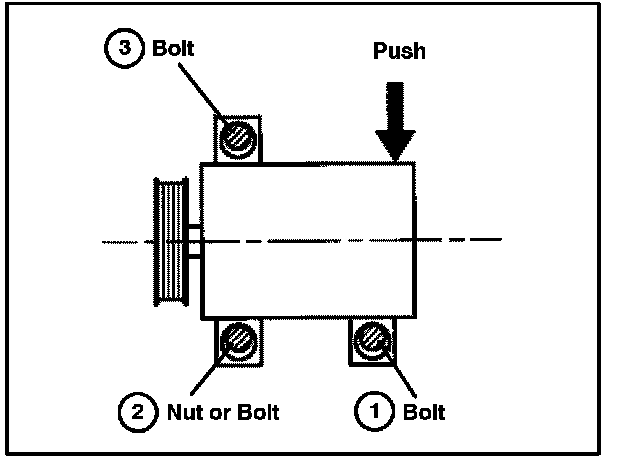 3 Bolt

Push

2 Nut or Bolt

1 Bolt