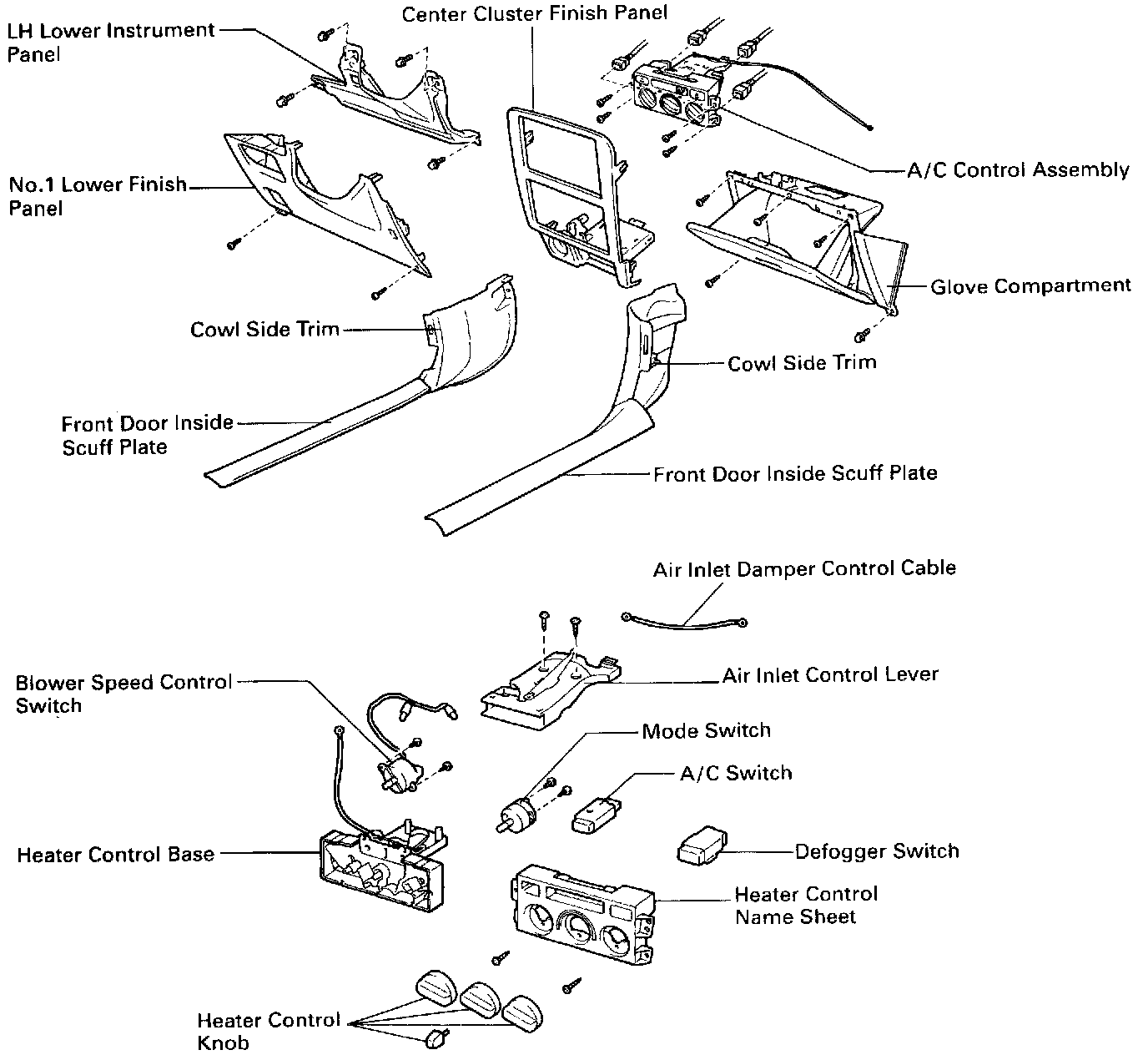 LH Lower Instrument Panel

Center Cluster Finish Panel

A/C Control Assembly

No.1 Lower Finish Panel

Glove Compartment

Cowl Side Trim

Cowl Side Trim

Front Door Inside Scuff Plate

Front Door Inside Scuff Plate

Air Inlet Damper Control Cable

Air Inlet Control Lever

Blower Speed Control Switch

Mode Switch

A/C Switch

Heater Control Base

Defogger Switch

Heater Control Name Sheet

Heater Control Knob