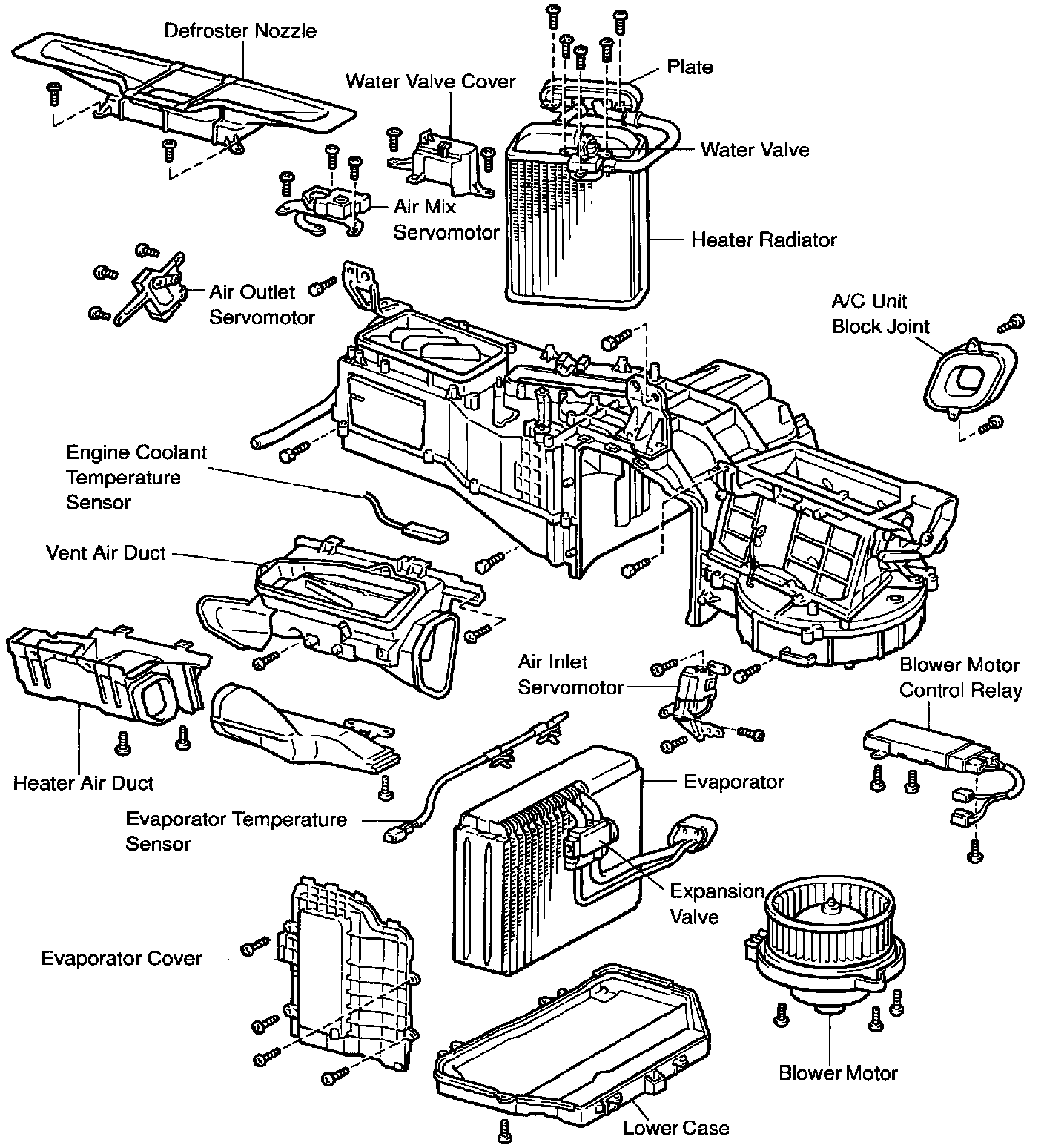 Defroster Nozzle

Water Valve Cover

Plate

Water Valve

Air Mix Servomotor

Heater Radiator

Air Outlet Servomotor

A/C Unit Block Joint

Engine Coolant Temperature Sensor

Vent Air Duct

Air Inlet Servomotor

Blower Motor Control Relay

Heater Air Duct

Evaporator

Evaporator Temperature Sensor

Expansion Valve

Evaporator Cover

Blower Motor

Lower Case