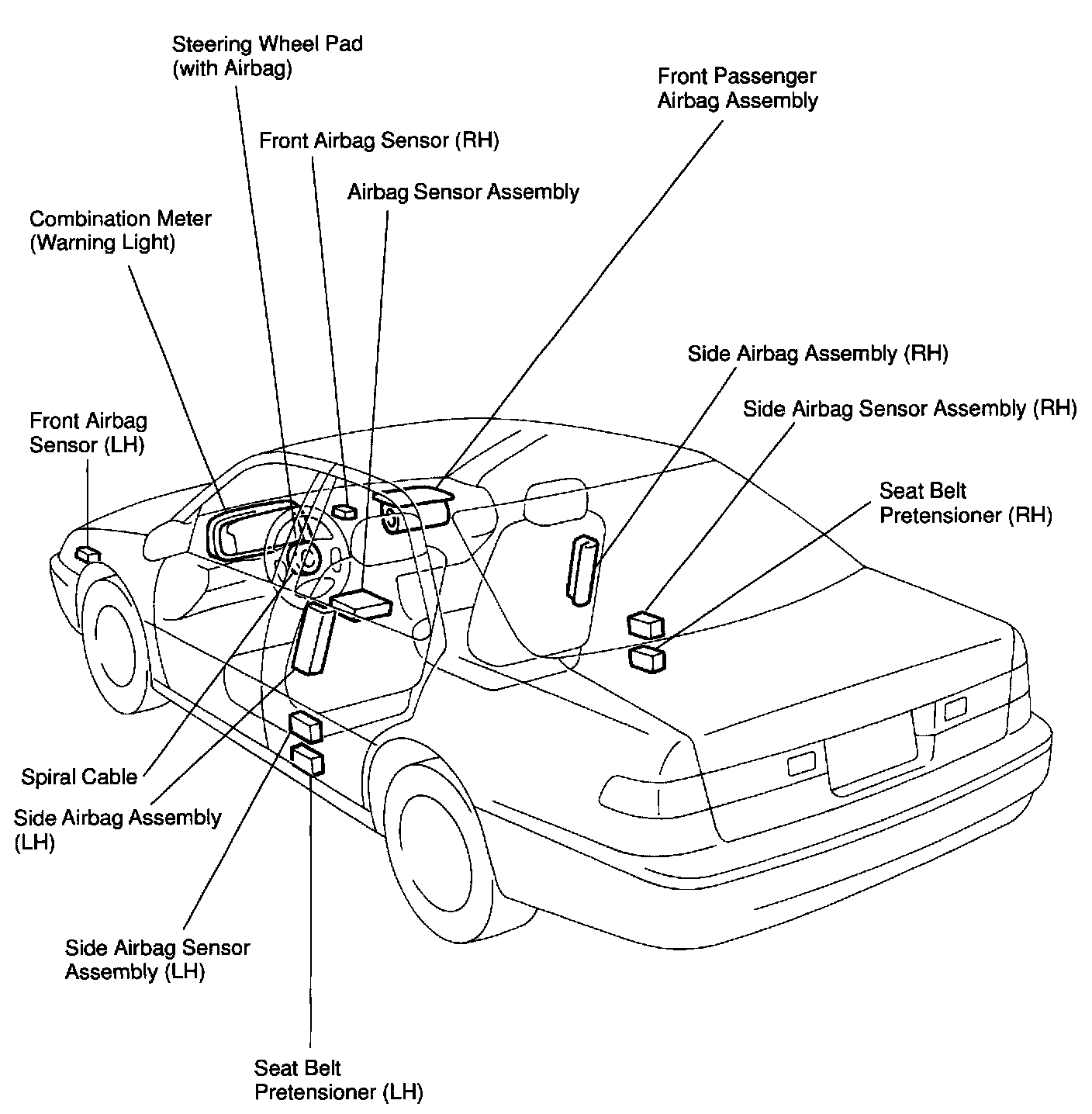 Steering Wheel Pad (with Airbag)

Front Passenger Airbag Assembly

Front Airbag Sensor (RH)

Airbag Sensor Assembly

Combination Meter (Warning Light)

Side Airbag Assembly (RH)

Side Airbag Sensor Assembly (RH)

Front Airbag Sensor (LH)

Seat Belt Pretensioner (RH)

Spiral Cable

Side Airbag Assembly (LH)

Side Airbag Sensor Assembly (LH)

Seat Belt Pretensioner (LH)