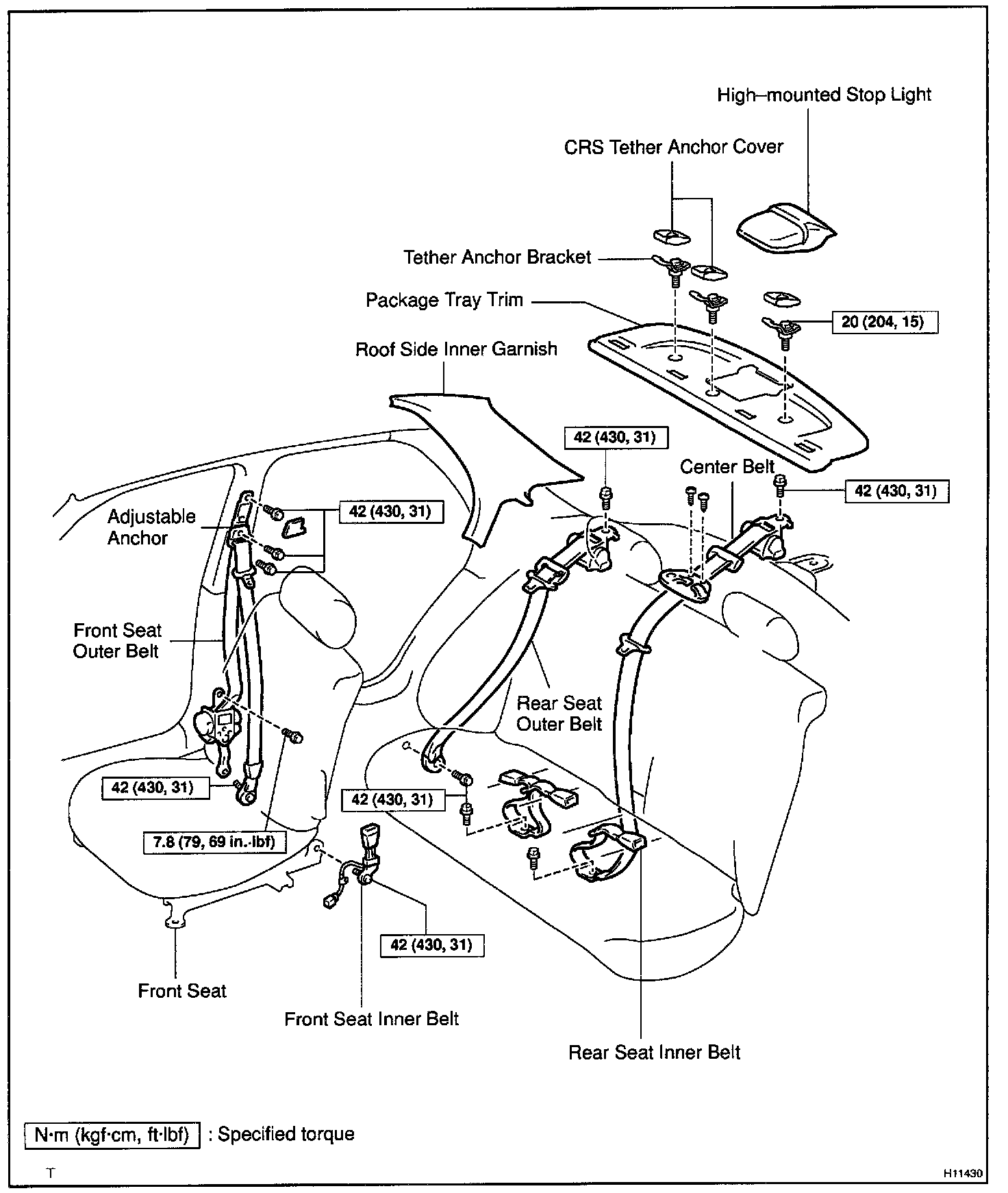 High–mounted Stop Light

CRS Tether Anchor Cover

Tether Anchor Bracket

Package Tray Trim

20 (204, 15)

Roof Side Inner Garnish

42 (430, 31)

Center Belt

42 (430, 31)

Adjustable Anchor

42 (430, 31)

Front Seat Outer Belt

Rear Seat Outer Belt

42 (430, 31)

42 (430, 31)

7.8 (79, 69 in.·lbf)

42 (430, 31)

Front Seat

Front Seat Inner Belt

Rear Seat Inner Belt

N·m (kgf·cm, ft·lbf) : Specified torque

T

H11430