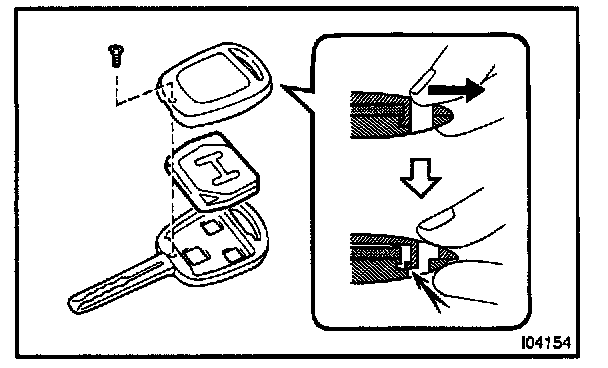 I04154