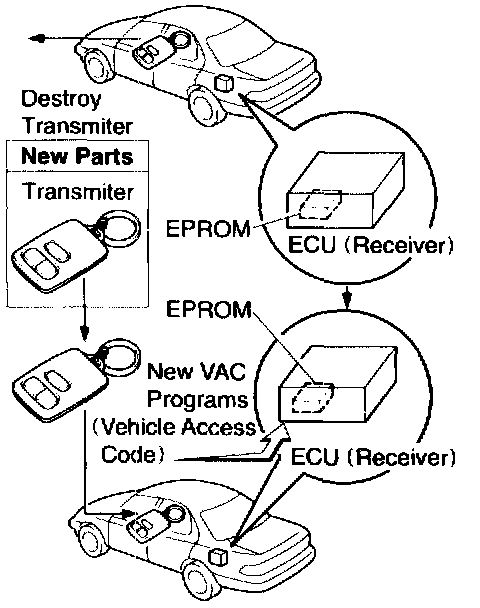 Destroy Transmiter

New Parts

Transmiter

EPROM

ECU (Receiver)

EPROM

New VAC Programs (Vehicle Access Code)

ECU (Receiver)