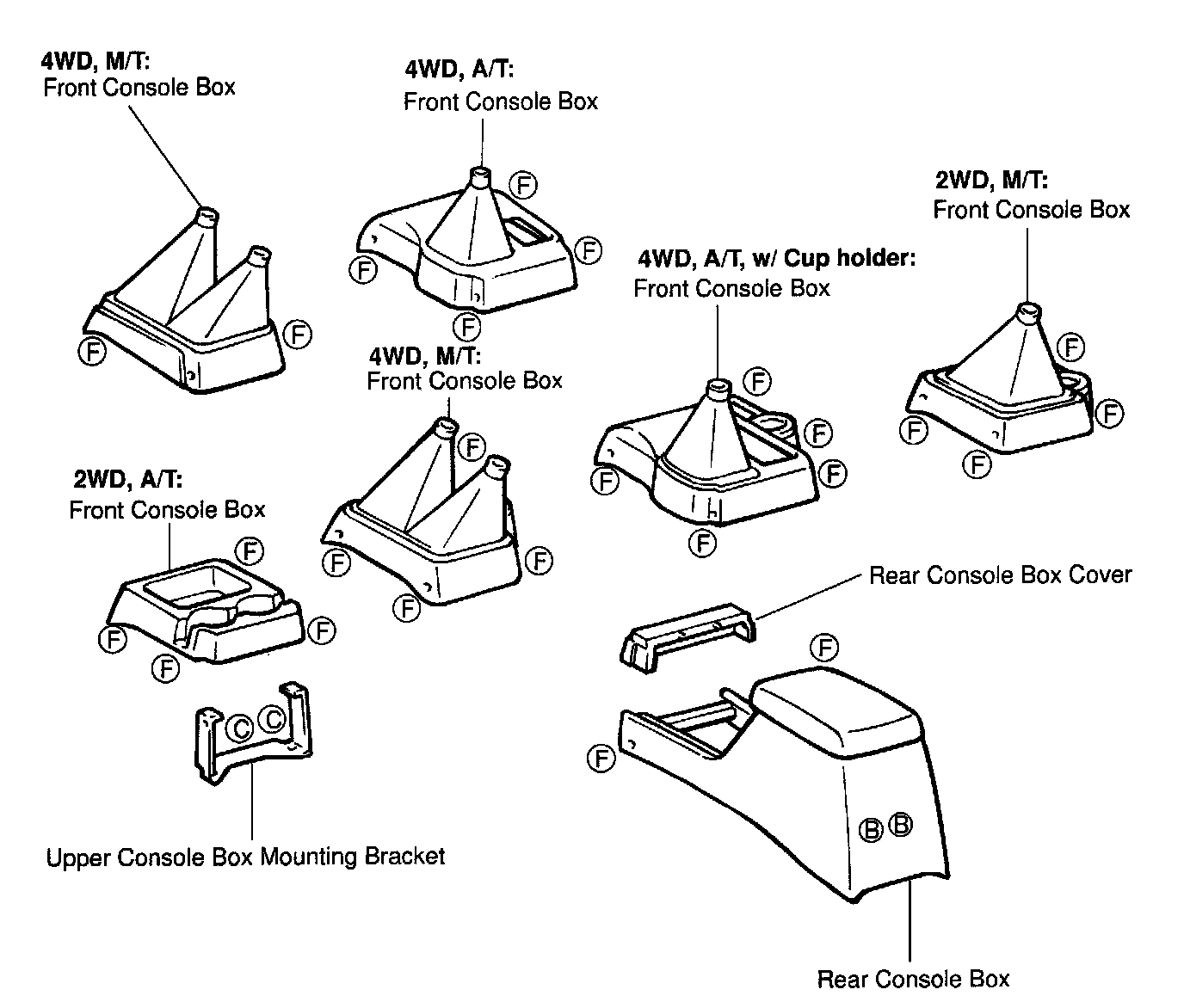 4WD, M/T:
Front Console Box

F
F

4WD, A/T:
Front Console Box

F
F
F
F

2WD, M/T:
Front Console Box

F
F
F
F

4WD, A/T, w/ Cup holder:
Front Console Box

F
F
F
F
F

4WD, M/T:
Front Console Box

F
F
F
F

2WD, A/T:
Front Console Box

F
F
F
F

C C

Upper Console Box Mounting Bracket

Rear Console Box Cover

F
F
B B

Rear Console Box