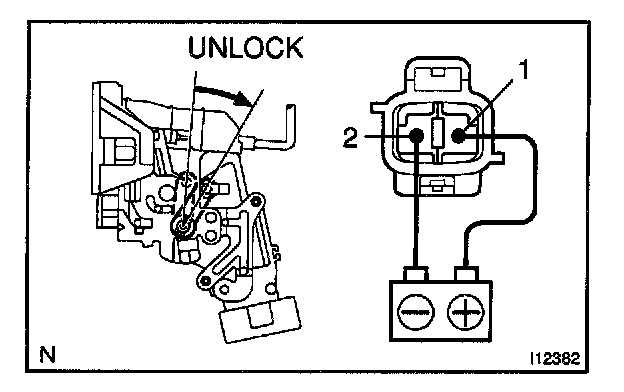 UNLOCK

1

2

N

I12382