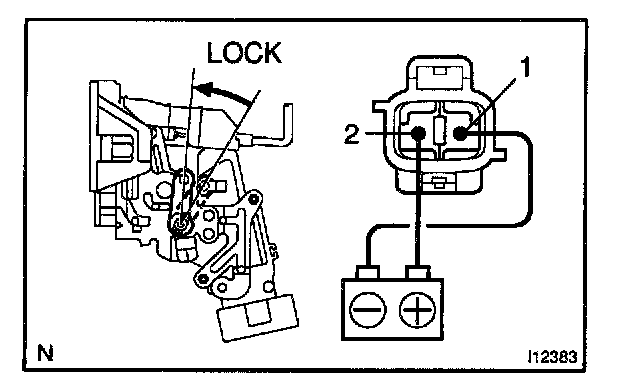 LOCK

1

2

N

I12383