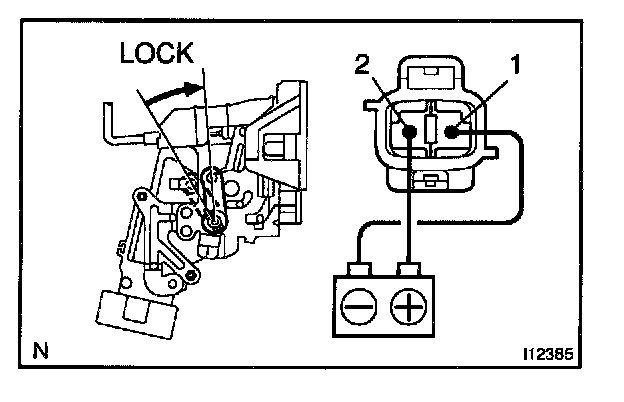 LOCK

2

1

N

I12385