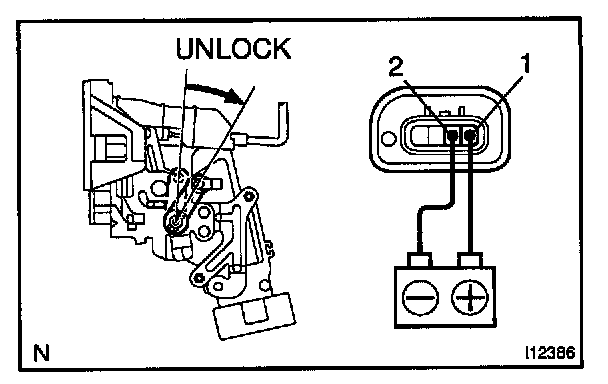 UNLOCK

2

1

N

I12386