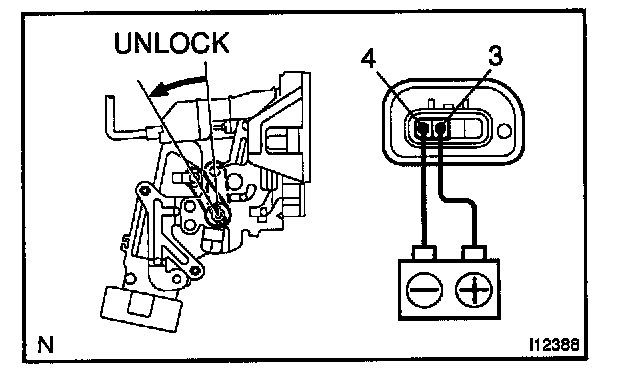 UNLOCK

4

3

N

I12388