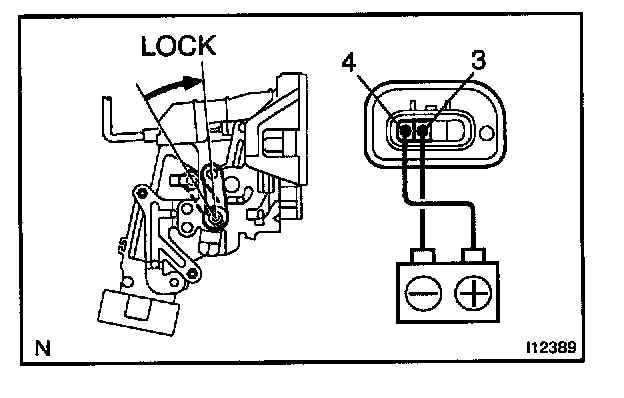 LOCK

4

3

N

I12389