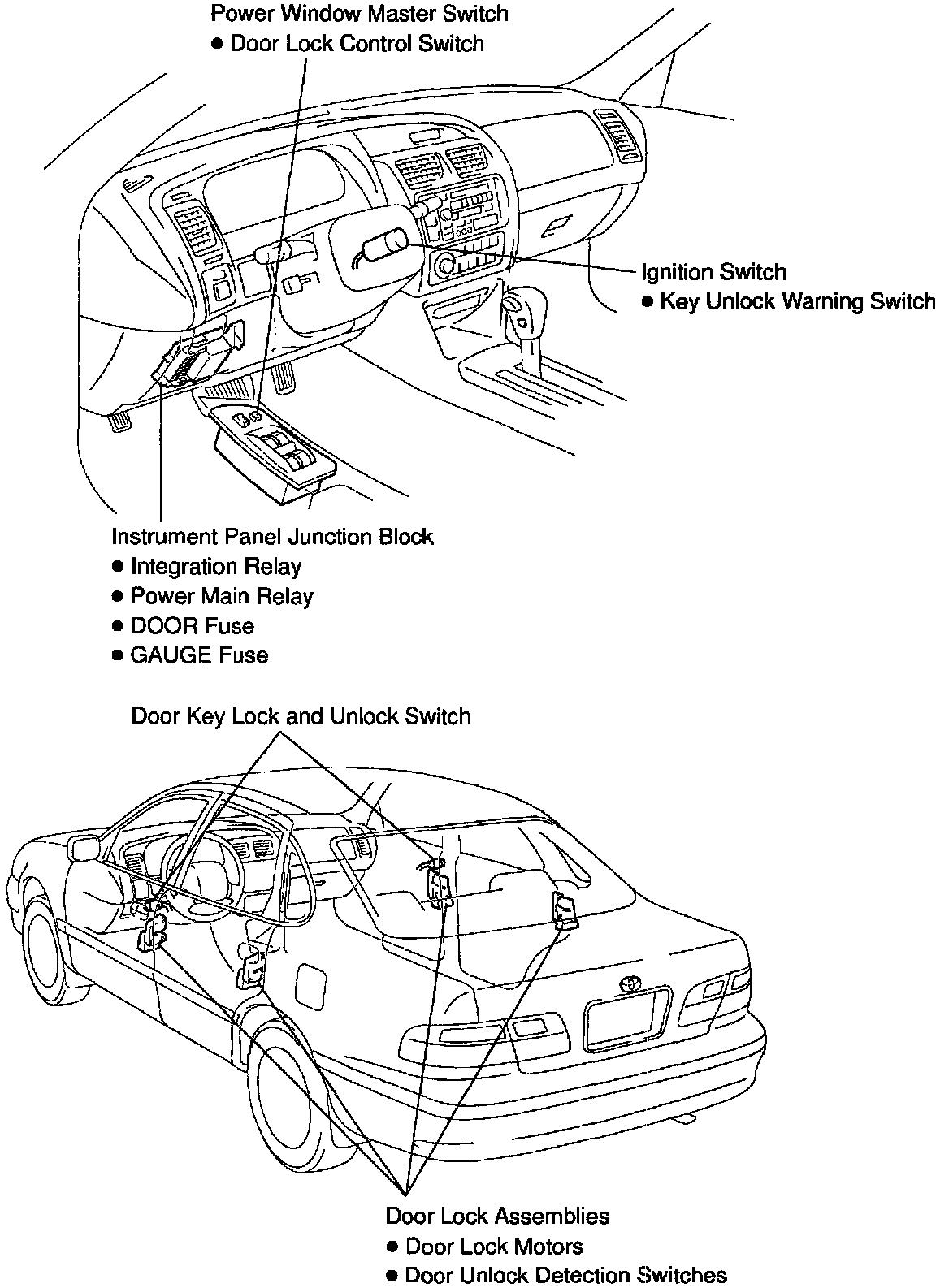 Power Window Master Switch
● Door Lock Control Switch

Ignition Switch
● Key Unlock Warning Switch

Instrument Panel Junction Block
● Integration Relay
● Power Main Relay
● DOOR Fuse
● GAUGE Fuse

Door Key Lock and Unlock Switch

Door Lock Assemblies
● Door Lock Motors
● Door Unlock Detection Switches