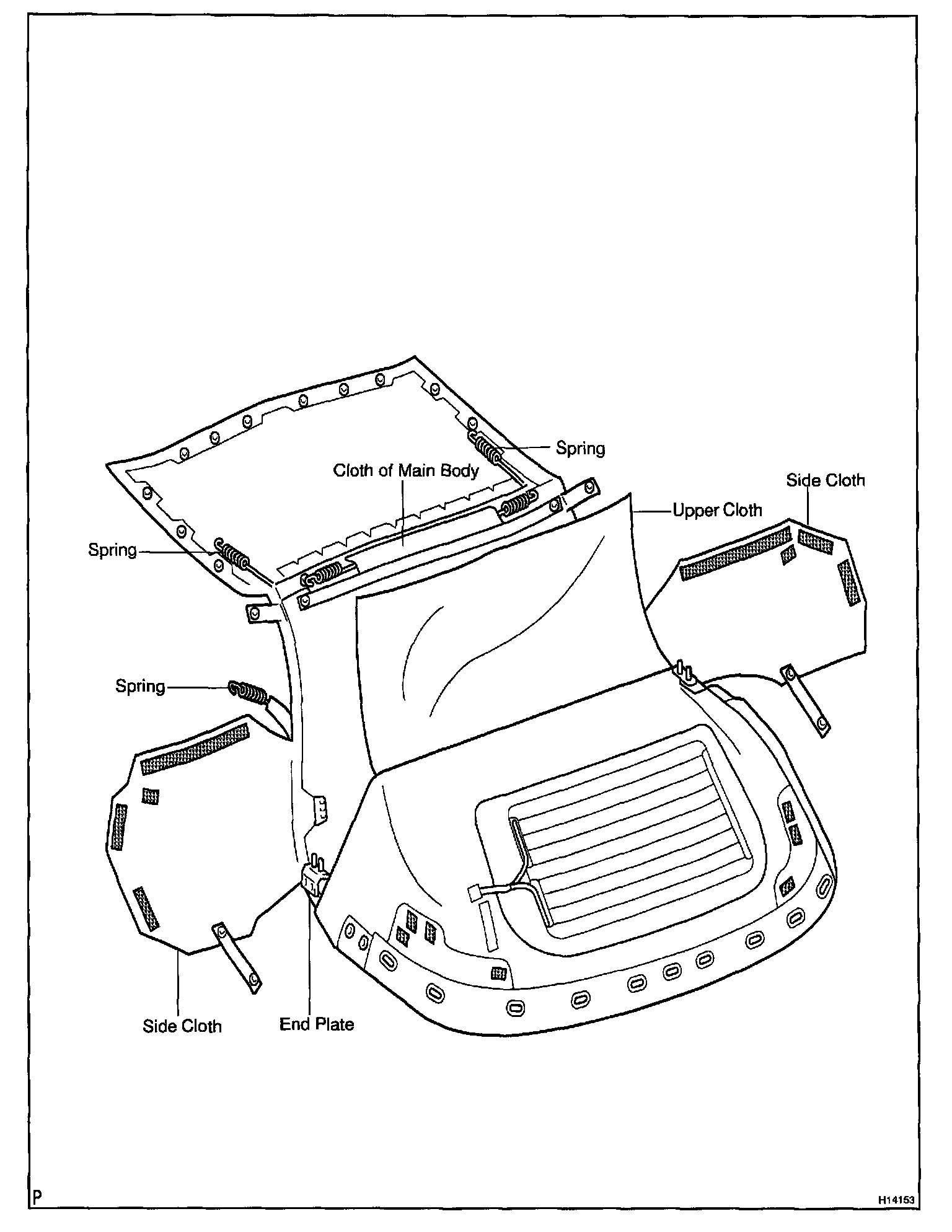 Spring
Cloth of Main Body
Side Cloth
Upper Cloth
Spring
Spring
Side Cloth
End Plate
P
H14153