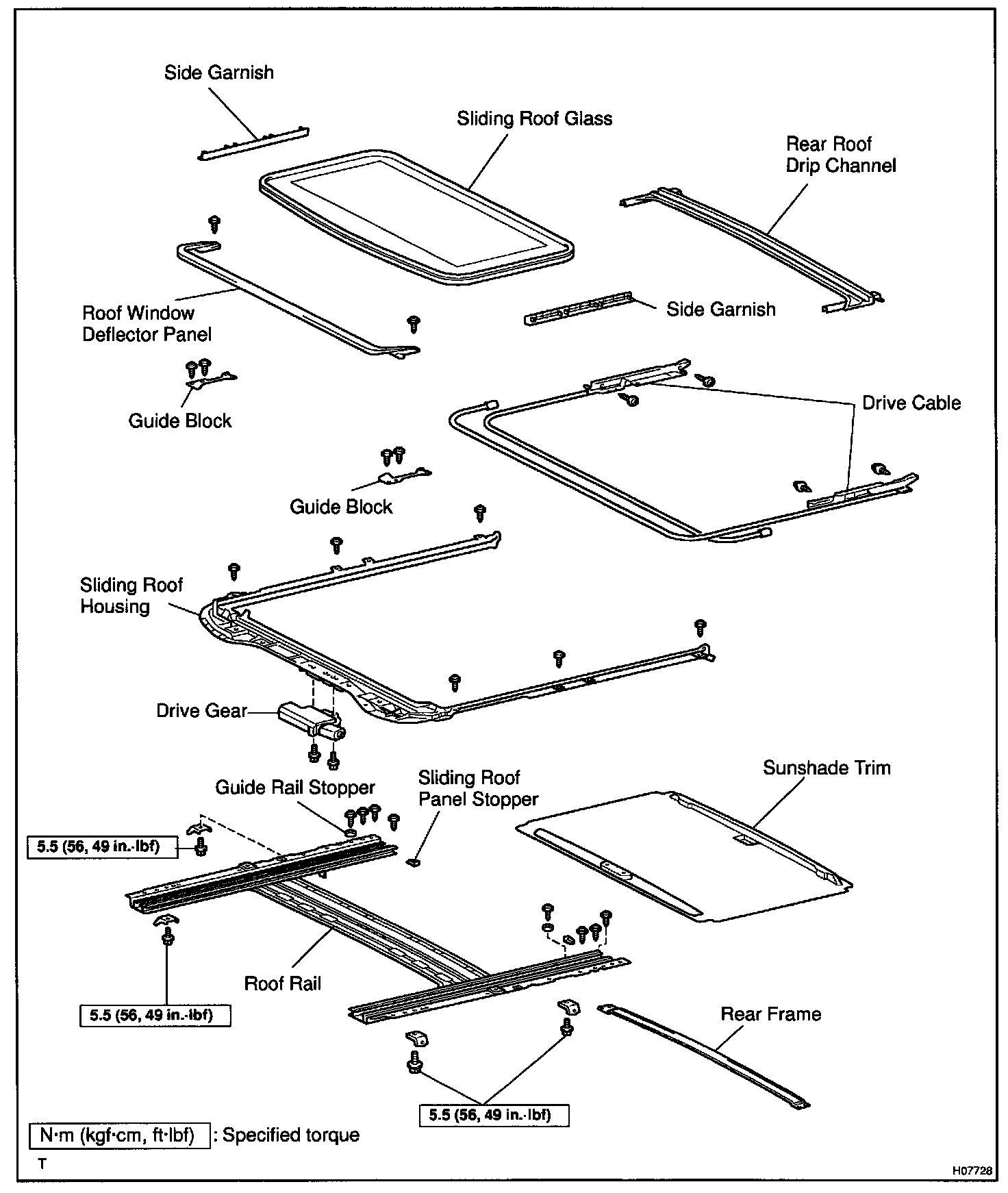 Side Garnish

Sliding Roof Glass

Rear Roof Drip Channel

Roof Window Deflector Panel

Side Garnish

Guide Block

Drive Cable

Guide Block

Sliding Roof Housing

Drive Gear

Guide Rail Stopper

Sliding Roof Panel Stopper

Sunshade Trim

5.5 (56, 49 in.·lbf)

Roof Rail

5.5 (56, 49 in.·lbf)

Rear Frame

5.5 (56, 49 in.·lbf)

N·m (kgf·cm, ft·lbf) : Specified torque

T

H07728