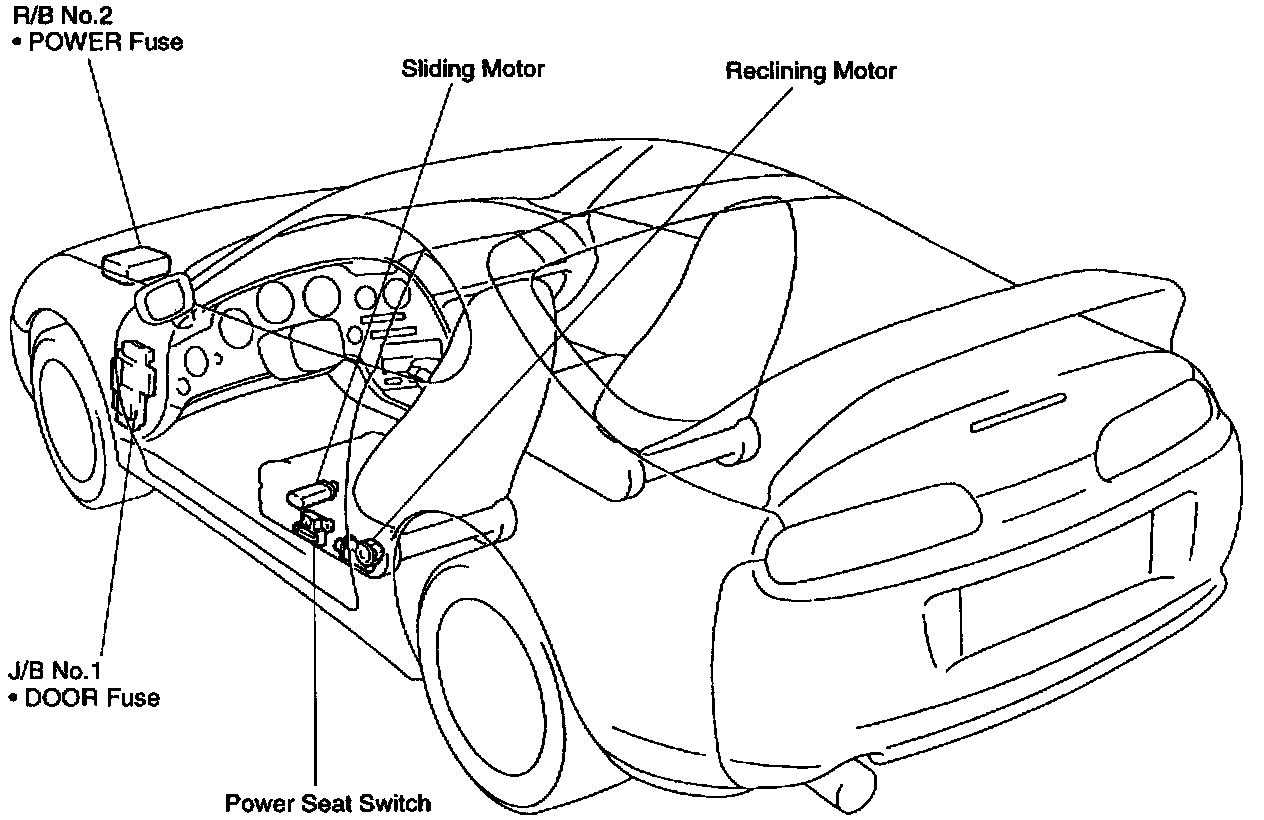 R/B No.2
• POWER Fuse

Sliding Motor

Reclining Motor

J/B No.1
• DOOR Fuse

Power Seat Switch