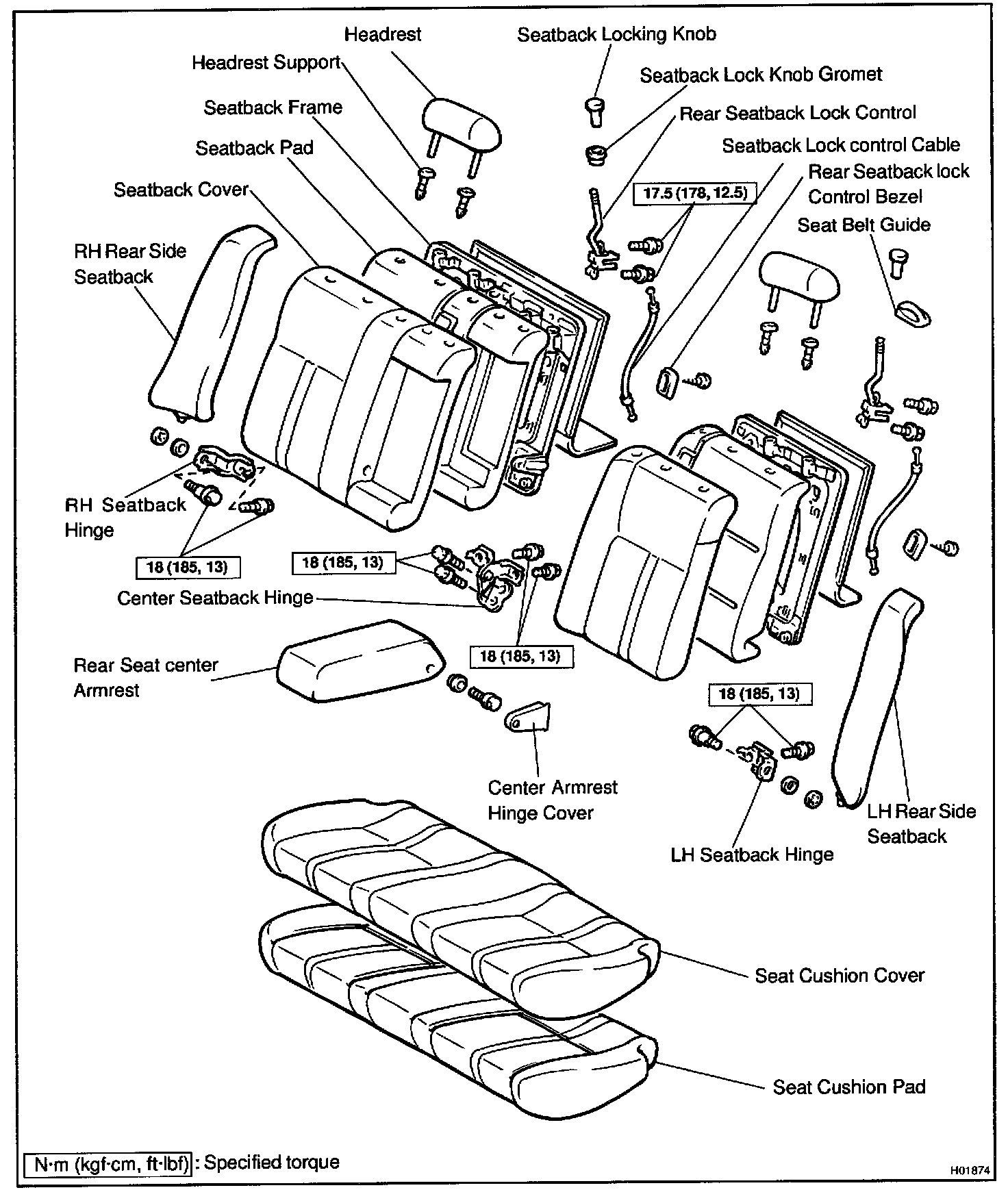 Headrest

Seatback Locking Knob

Headrest Support

Seatback Lock Knob Gromet

Seatback Frame

Rear Seatback Lock Control

Seatback Pad

Seatback Lock control Cable

Rear Seatback lock Control Bezel

Seatback Cover

17.5 (178, 12.5)

Seat Belt Guide

RH Rear Side Seatback

RH Seatback Hinge

18 (185, 13)

18 (185, 13)

Center Seatback Hinge

18 (185, 13)

Rear Seat center Armrest

18 (185, 13)

Center Armrest Hinge Cover

LH Rear Side Seatback

LH Seatback Hinge

Seat Cushion Cover

Seat Cushion Pad

N·m (kgf·cm, ft·lbf) : Specified torque

H01874