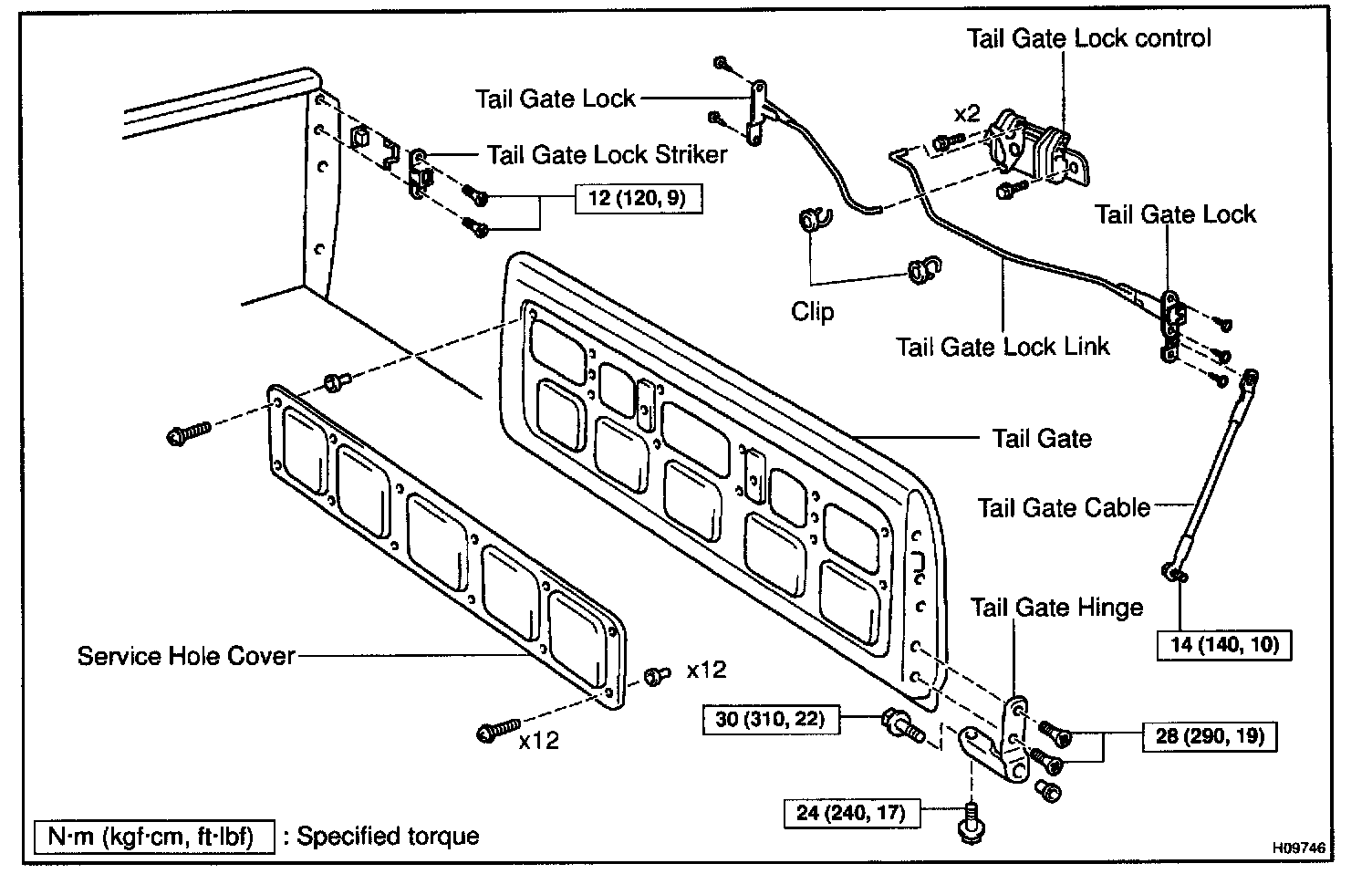 Tail Gate Lock control

Tail Gate Lock

x2

Tail Gate Lock Striker

12 (120, 9)

Tail Gate Lock

Clip

Tail Gate Lock Link

Tail Gate

Tail Gate Cable

Tail Gate Hinge

14 (140, 10)

Service Hole Cover

x12

x12

30 (310, 22)

28 (290, 19)

24 (240, 17)

N·m (kgf·cm, ft·lbf) : Specified torque

H09746