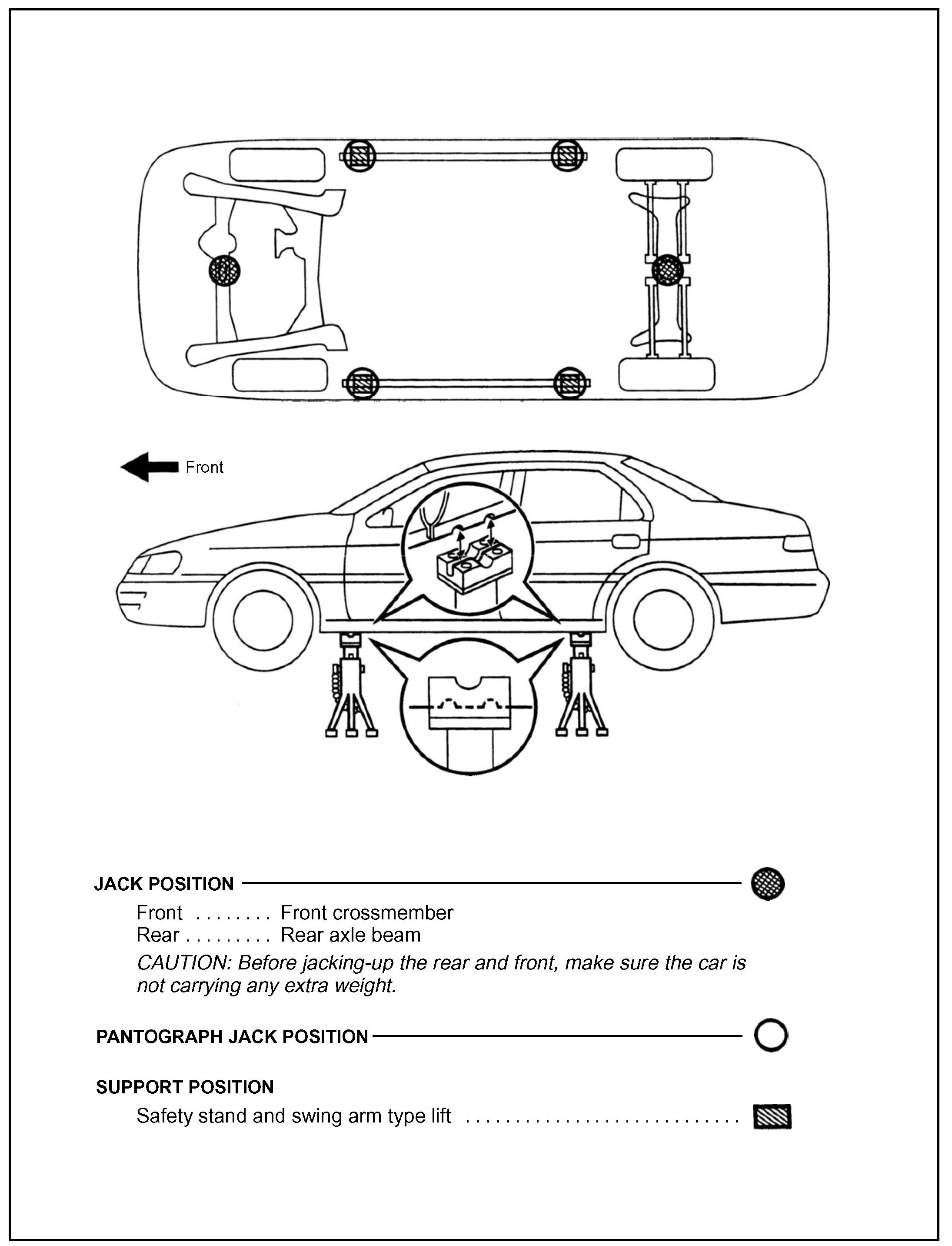 Front

JACK POSITION

Front . . . . . . . . Front crossmember
Rear . . . . . . . . . Rear axle beam

CAUTION: Before jacking-up the rear and front, make sure the car is not carrying any extra weight.

PANTOGRAPH JACK POSITION

SUPPORT POSITION

Safety stand and swing arm type lift . . . . . . . . . . . . . . . . . . . . . . . . . . . . .