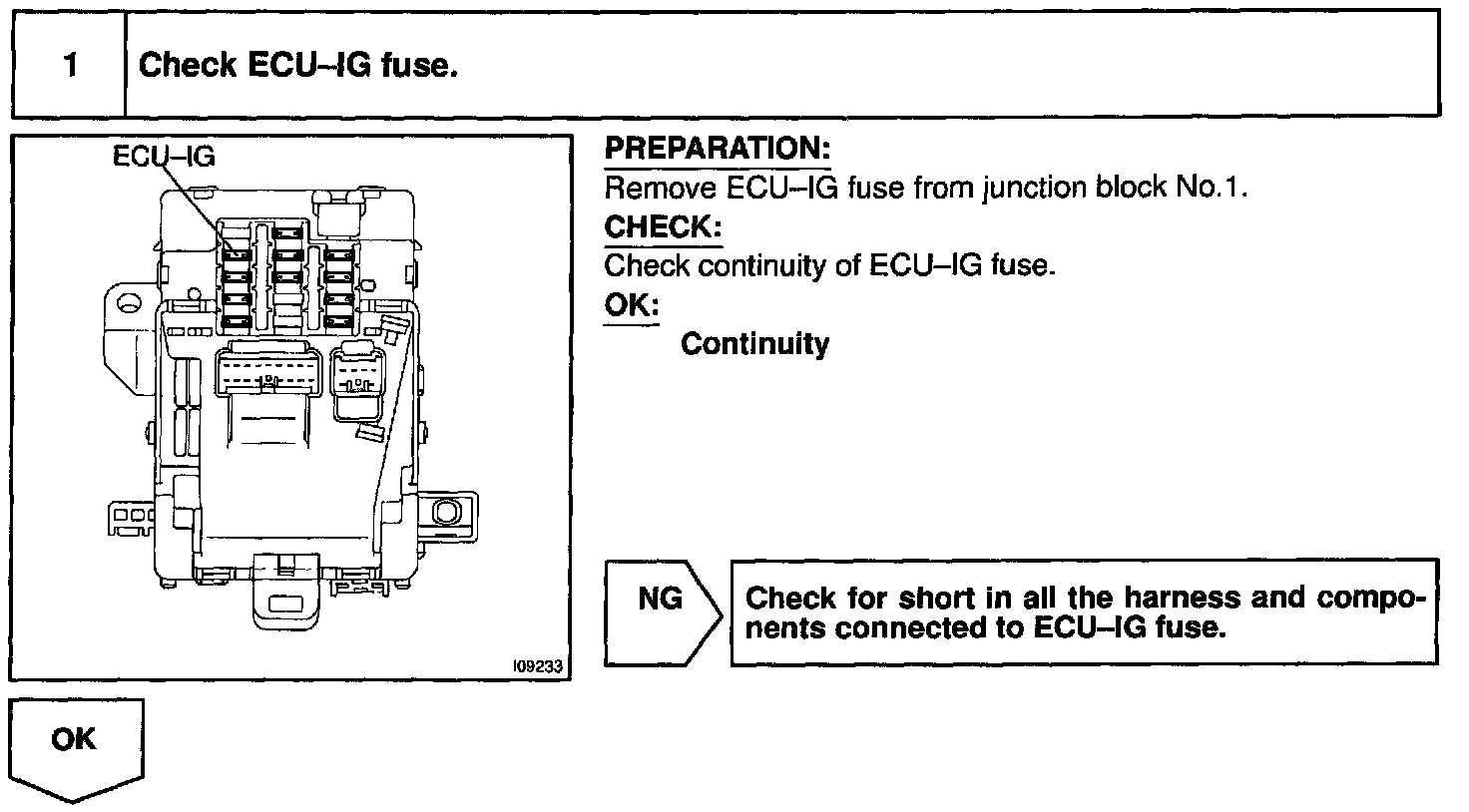 1 Check ECU–IG fuse.

ECU–IG

I09233

PREPARATION:
Remove ECU–IG fuse from junction block No.1.

CHECK:
Check continuity of ECU–IG fuse.

OK:
Continuity

NG

Check for short in all the harness and components connected to ECU–IG fuse.

OK