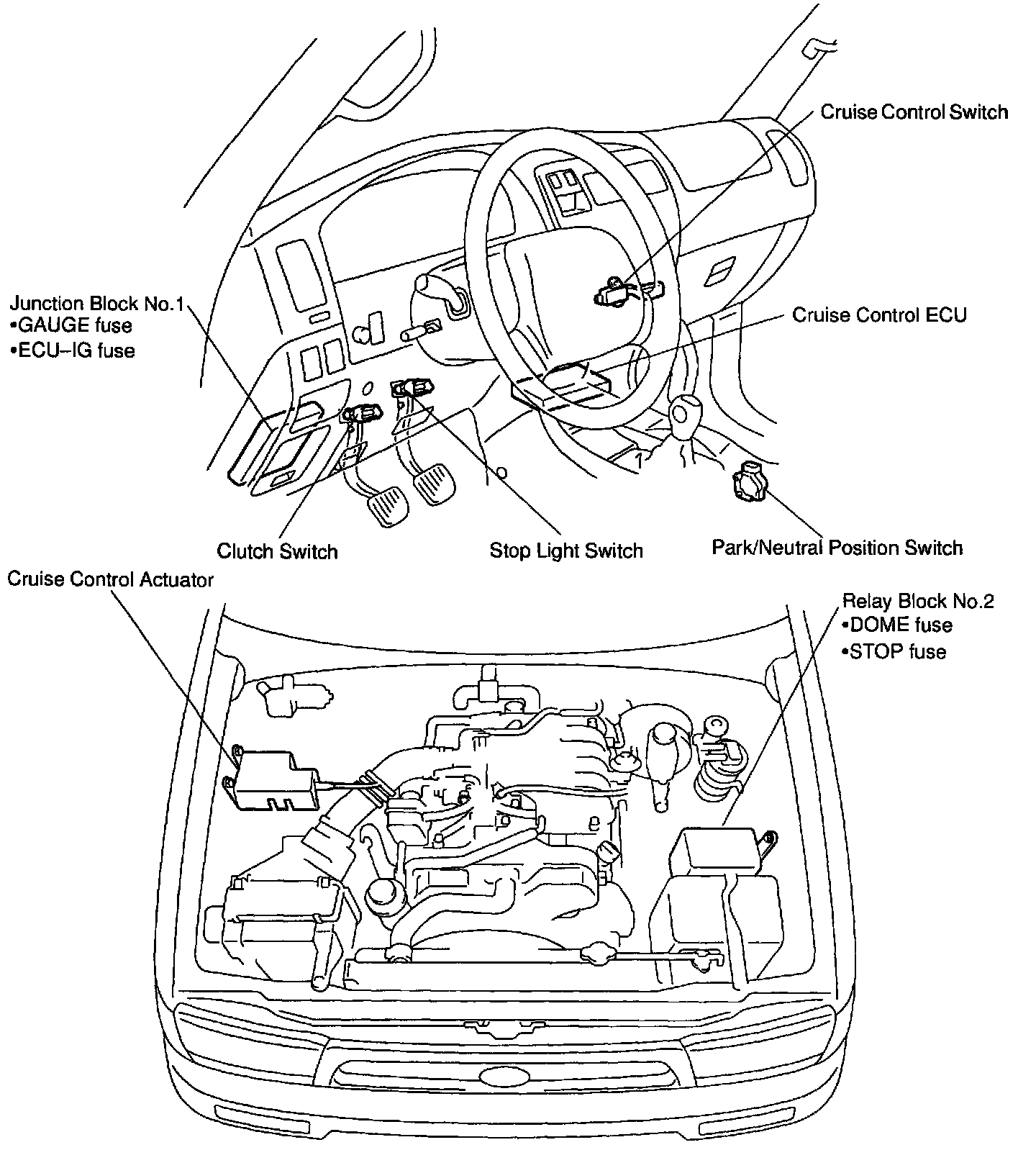 Cruise Control Switch

Junction Block No.1
•GAUGE fuse
•ECU–IG fuse

Cruise Control ECU

Clutch Switch

Stop Light Switch

Park/Neutral Position Switch

Cruise Control Actuator

Relay Block No.2
•DOME fuse
•STOP fuse