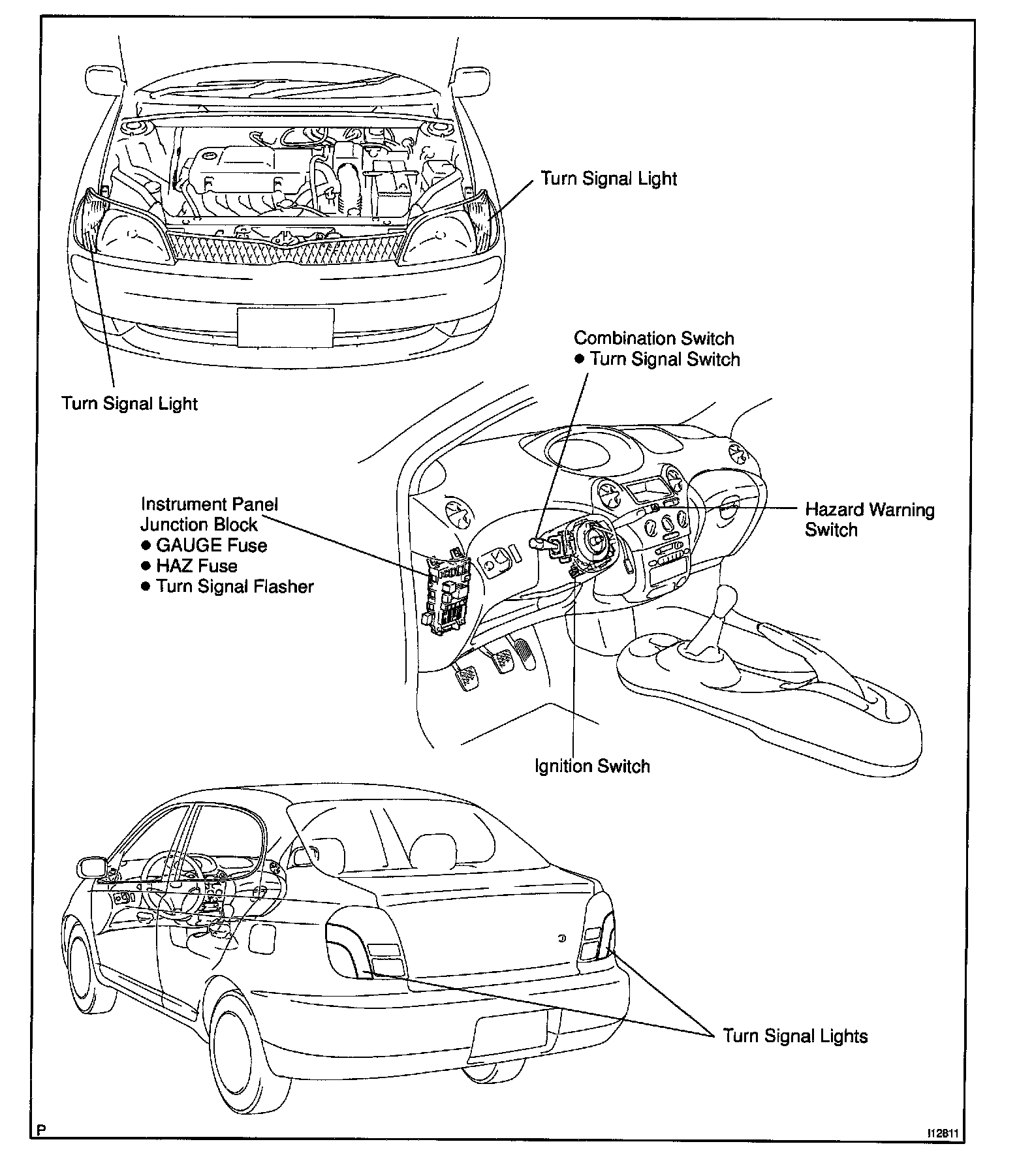 Turn Signal Light

Turn Signal Light

Combination Switch
● Turn Signal Switch

Instrument Panel
Junction Block
● GAUGE Fuse
● HAZ Fuse
● Turn Signal Flasher

Hazard Warning
Switch

Ignition Switch

Turn Signal Lights

P

I12811