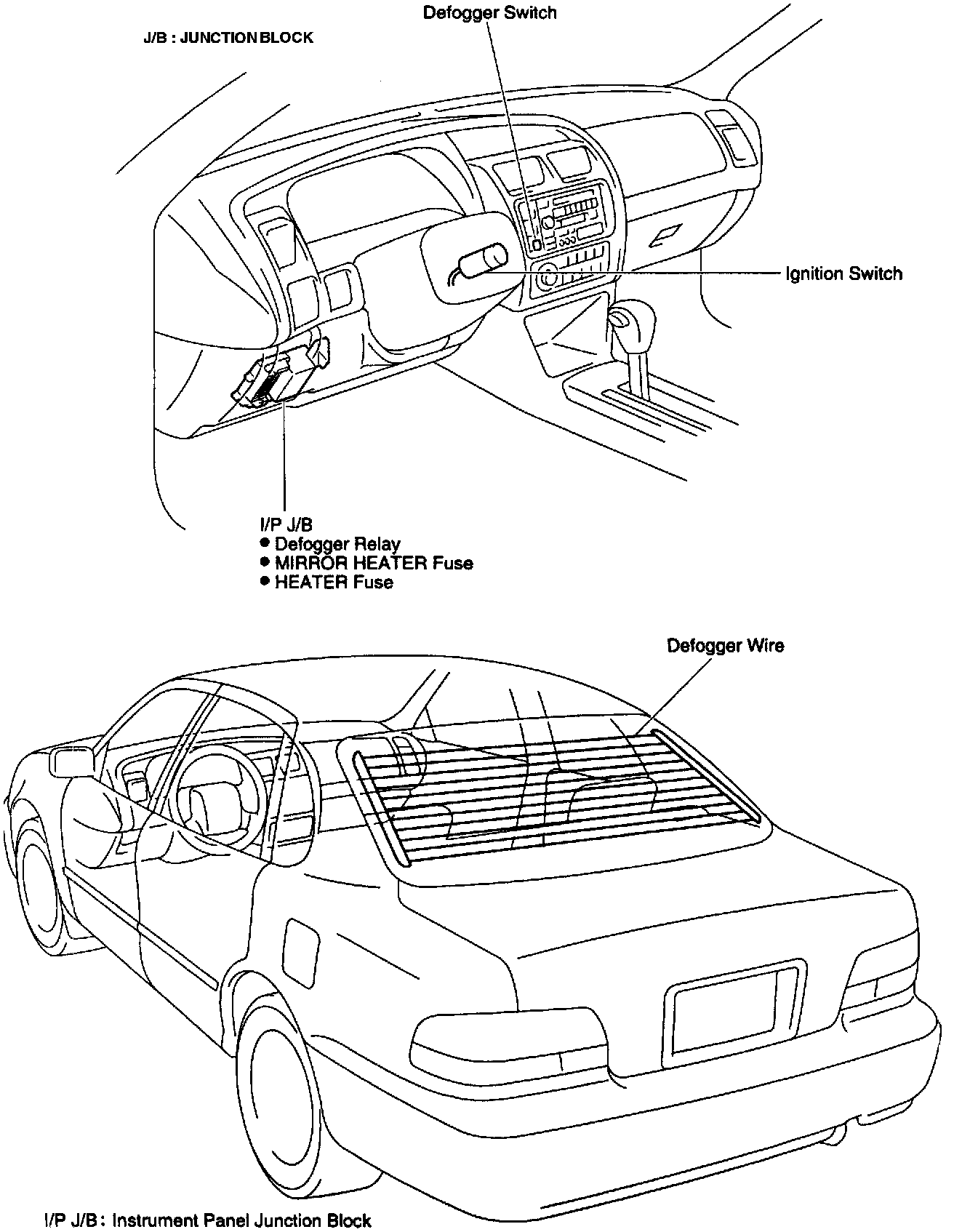 J/B : JUNCTION BLOCK

Defogger Switch

Ignition Switch

I/P J/B
● Defogger Relay
● MIRROR HEATER Fuse
● HEATER Fuse

Defogger Wire

I/P J/B : Instrument Panel Junction Block