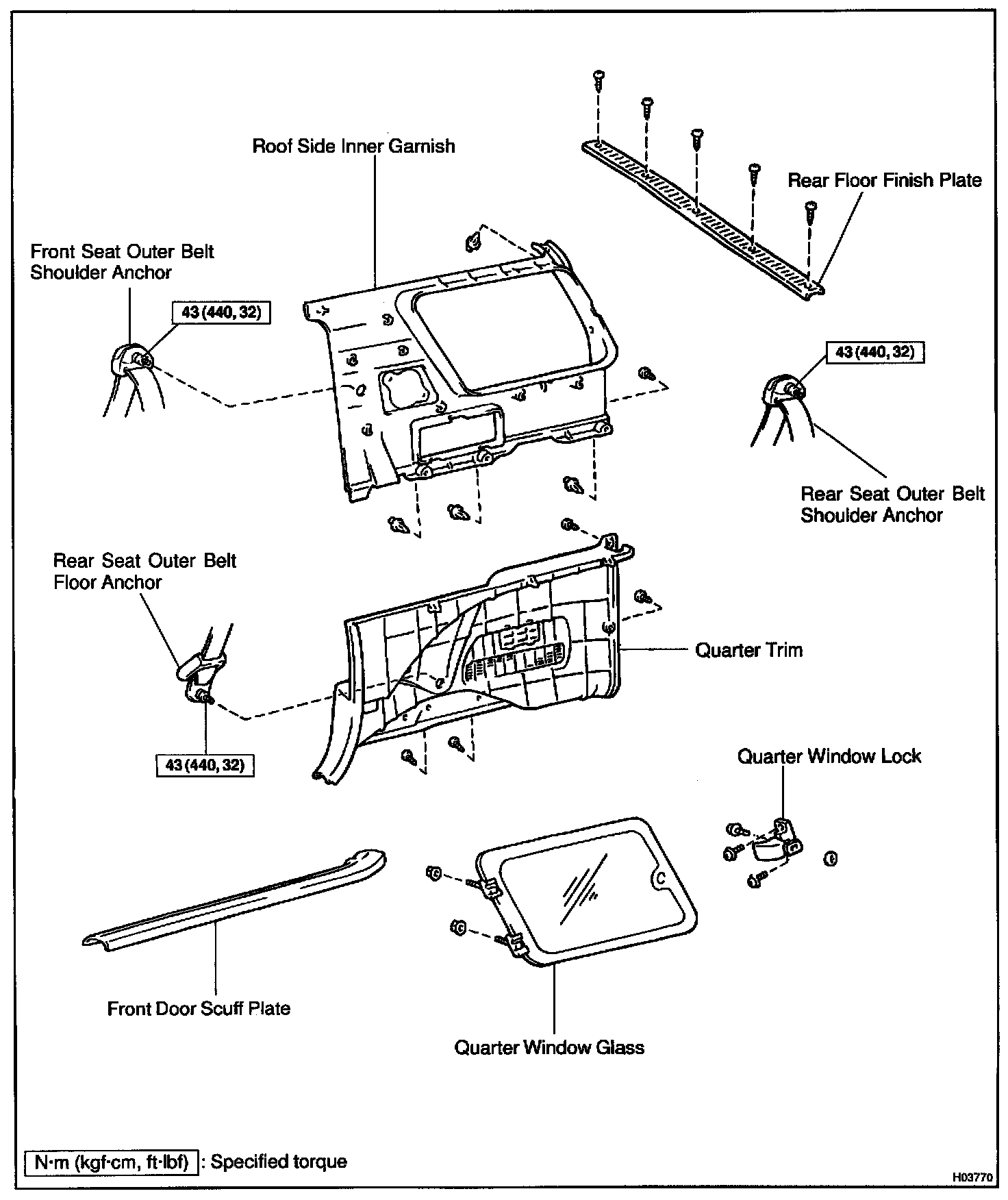 Roof Side Inner Garnish

Rear Floor Finish Plate

Front Seat Outer Belt Shoulder Anchor

43 (440, 32)

43 (440, 32)

Rear Seat Outer Belt Shoulder Anchor

Rear Seat Outer Belt Floor Anchor

Quarter Trim

43 (440, 32)

Quarter Window Lock

Front Door Scuff Plate

Quarter Window Glass

N·m (kgf·cm, ft·lbf) : Specified torque

H03770