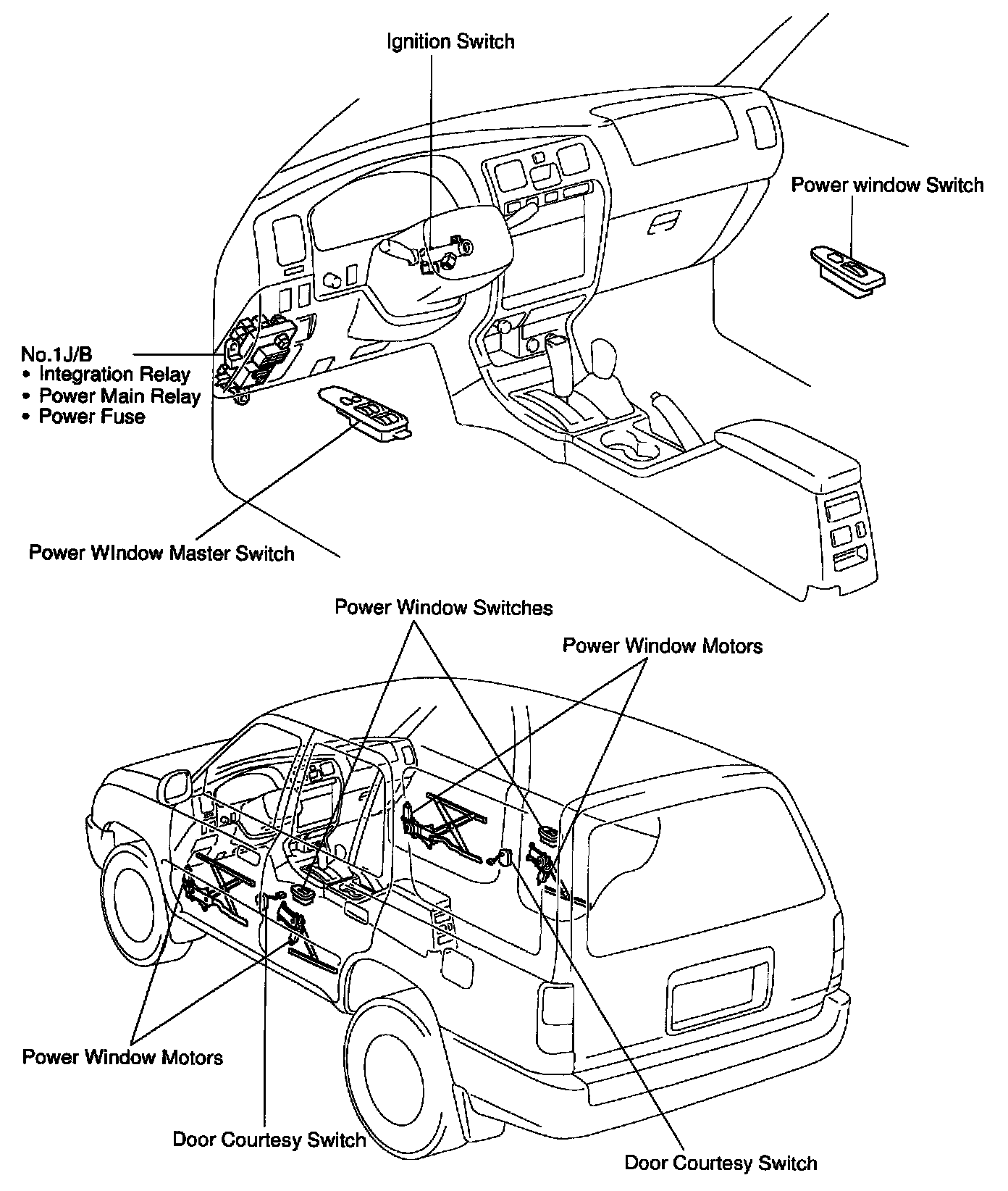 Ignition Switch

Power window Switch

No.1J/B
• Integration Relay
• Power Main Relay
• Power Fuse

Power WIndow Master Switch

Power Window Switches

Power Window Motors

Power Window Motors

Door Courtesy Switch

Door Courtesy Switch